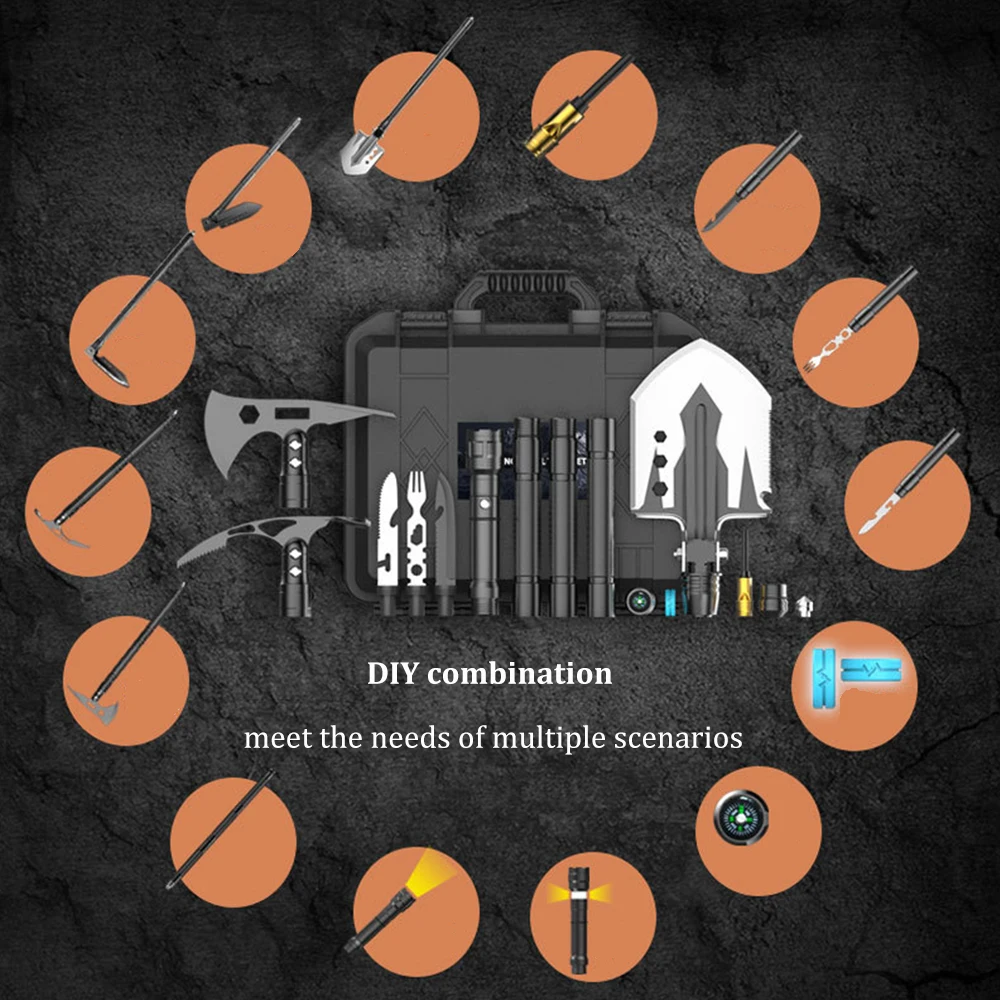 DIY combination

meet the needs of multiple scenarios