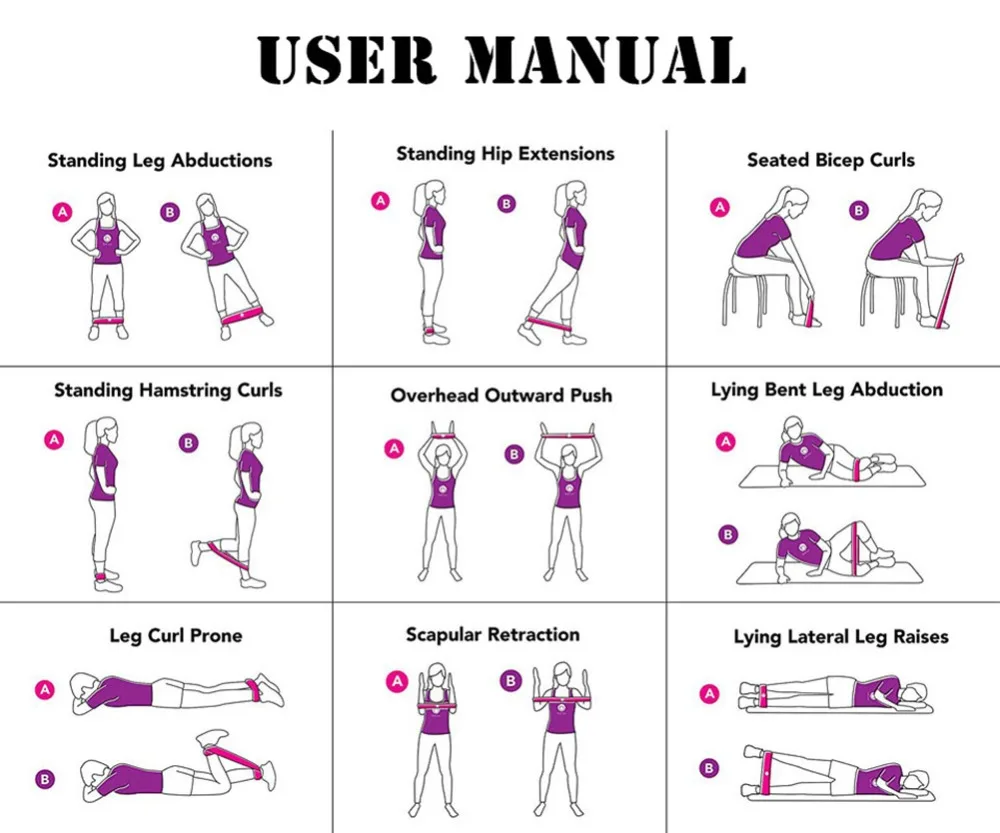 USER MANUAL

Standing Leg Abductions

A B

Standing Hip Extensions

A B

Seated Bicep Curls

A B

Standing Hamstring Curls

A B

Overhead Outward Push

A B

Lying Bent Leg Abduction

A

B

Leg Curl Prone

A

B

Scapular Retraction

A B

Lying Lateral Leg Raises

A

B