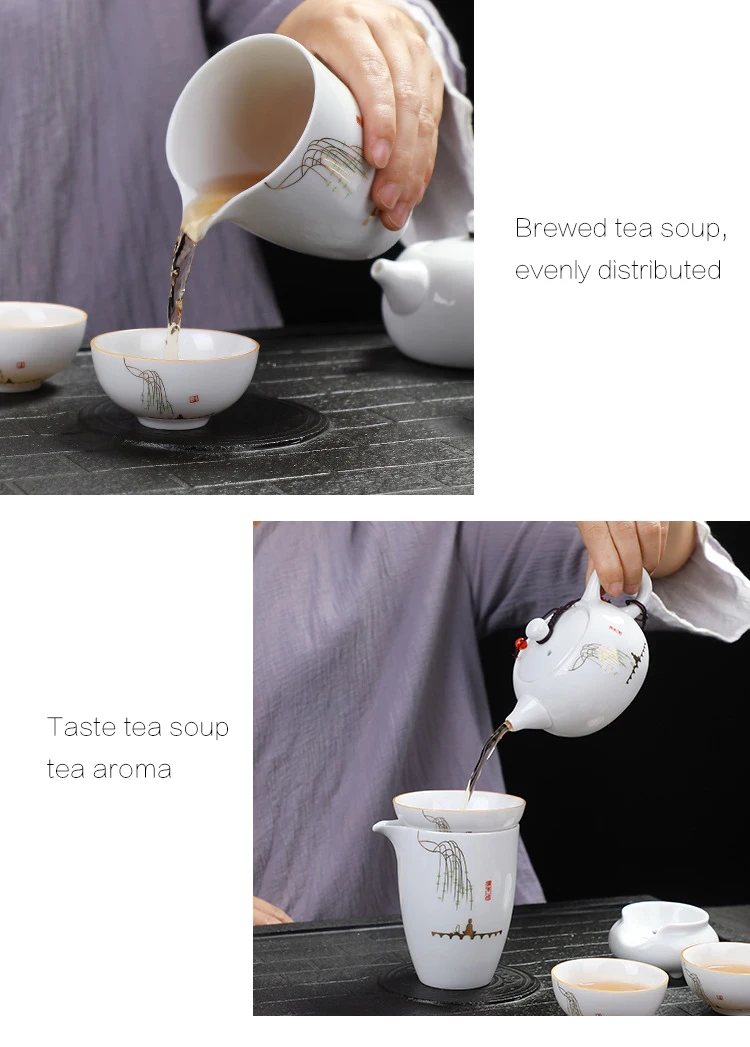 Brewed tea soup, evenly distributed

Taste tea soup tea aroma