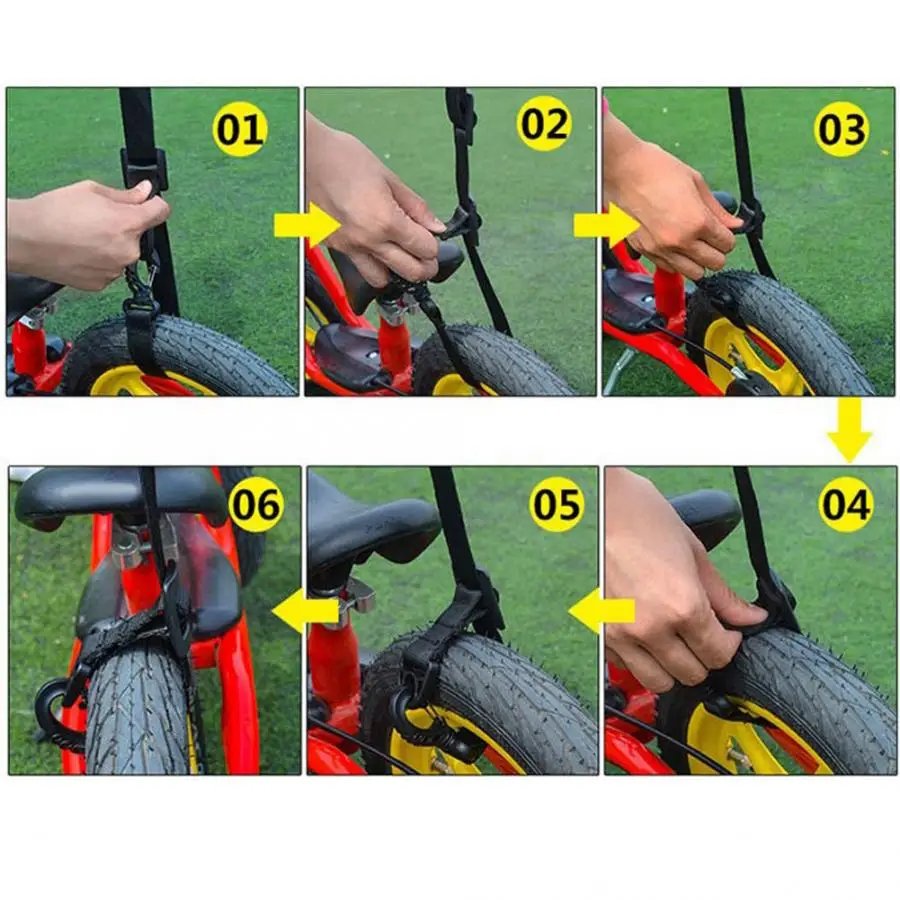 01

02

03

04

05

06