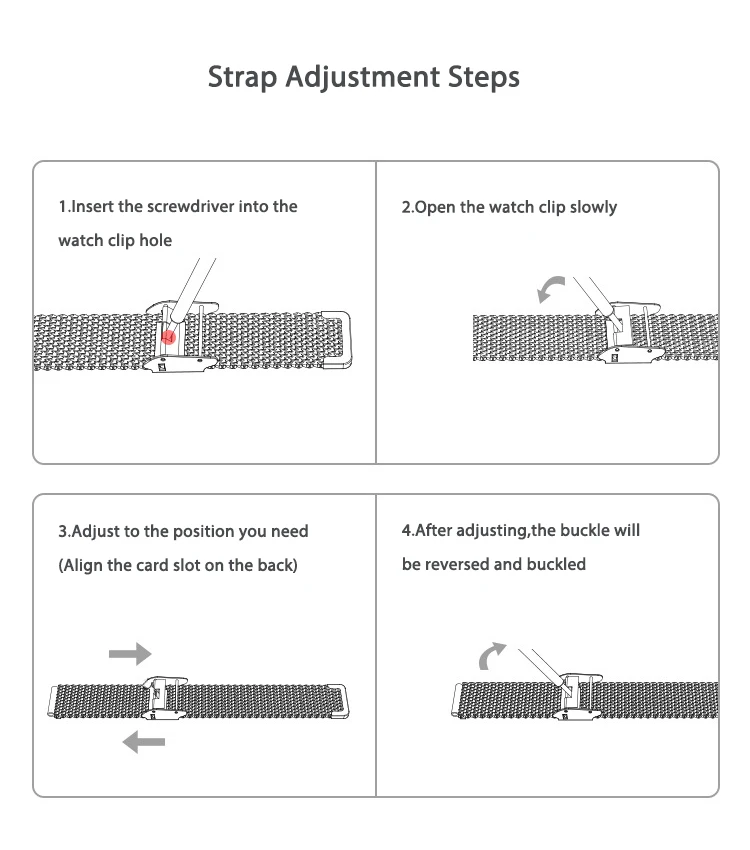 Strap Adjustment Steps

1.Insert the screwdriver into the watch clip hole

2.Open the watch clip slowly

3.Adjust to the position you need (Align the card slot on the back)

4.After adjusting,the buckle will be reversed and buckled