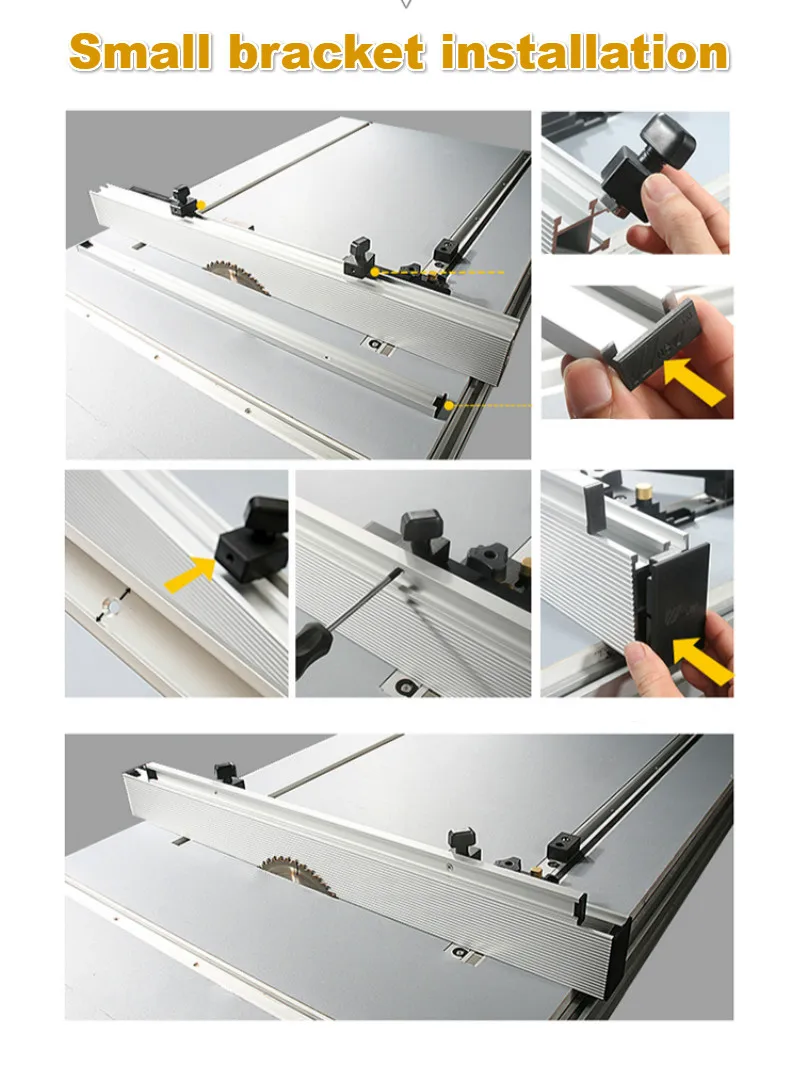 Small bracket installation