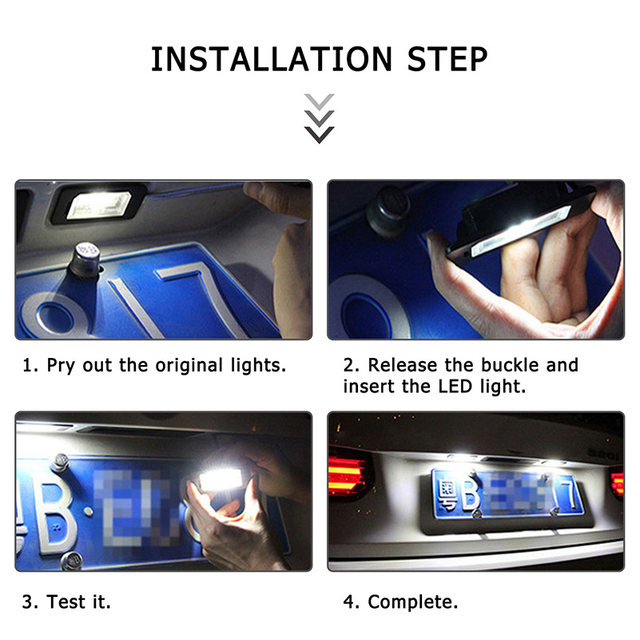 INSTALLATION STEP

1. Pry out the original lights.

2. Release the buckle and insert the LED light.

3. Test it.

4. Complete.