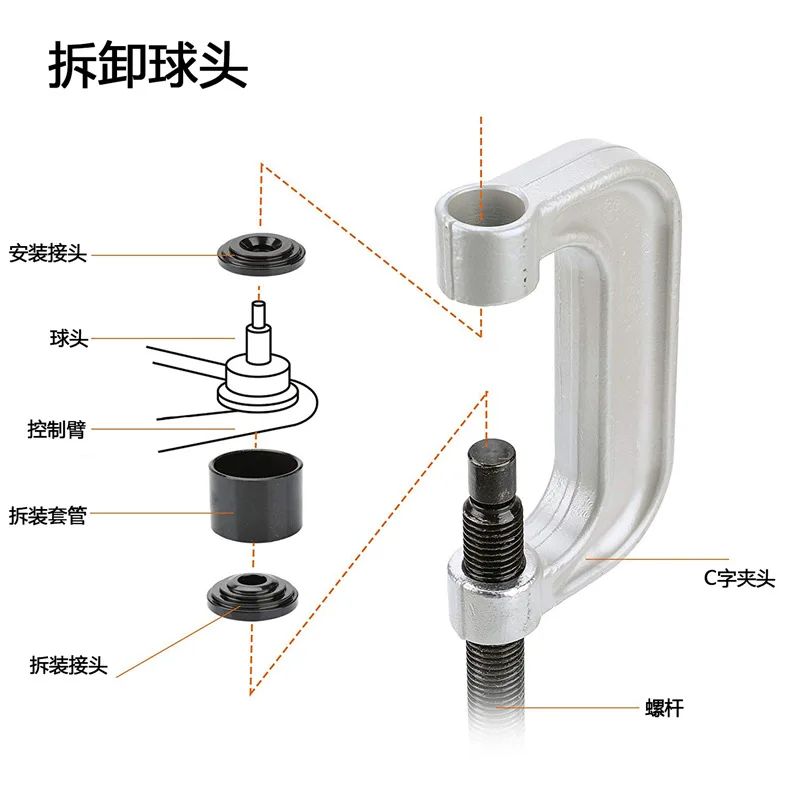 拆卸球头

安装接头

球头

控制臂

拆装套管

拆装接头

C字夹头

螺杆