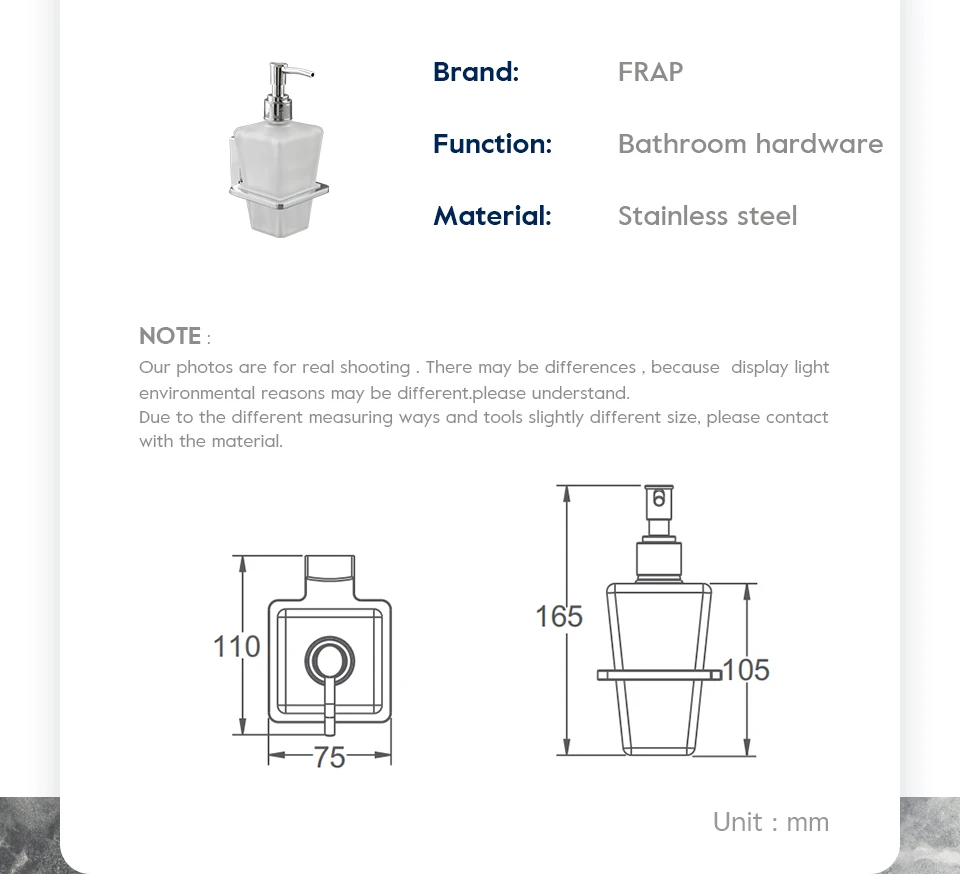 Brand: FRAP

Function: Bathroom hardware

Material: Stainless steel

NOTE :
Our photos are for real shooting . There may be differences , because display light environmental reasons may be different.please understand.
Due to the different measuring ways and tools slightly different size, please contact with the material.

110

75

165

105

Unit : mm