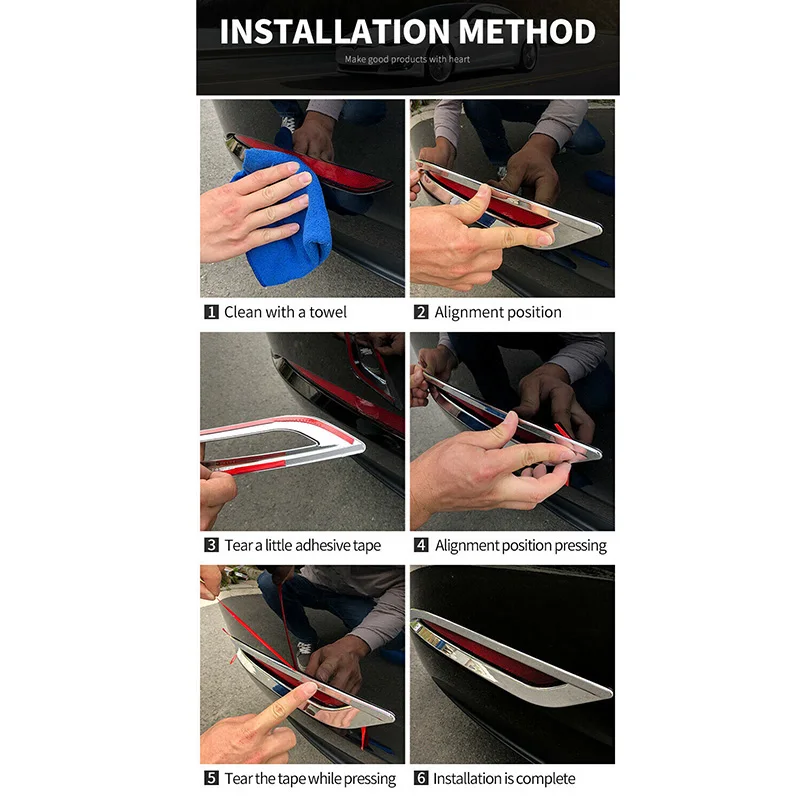 INSTALLATION METHOD

Make good products with heart

1 Clean with a towel

2 Alignment position

3 Tear a little adhesive tape

4 Alignment position pressing

5 Tear the tape while pressing

6 Installation is complete