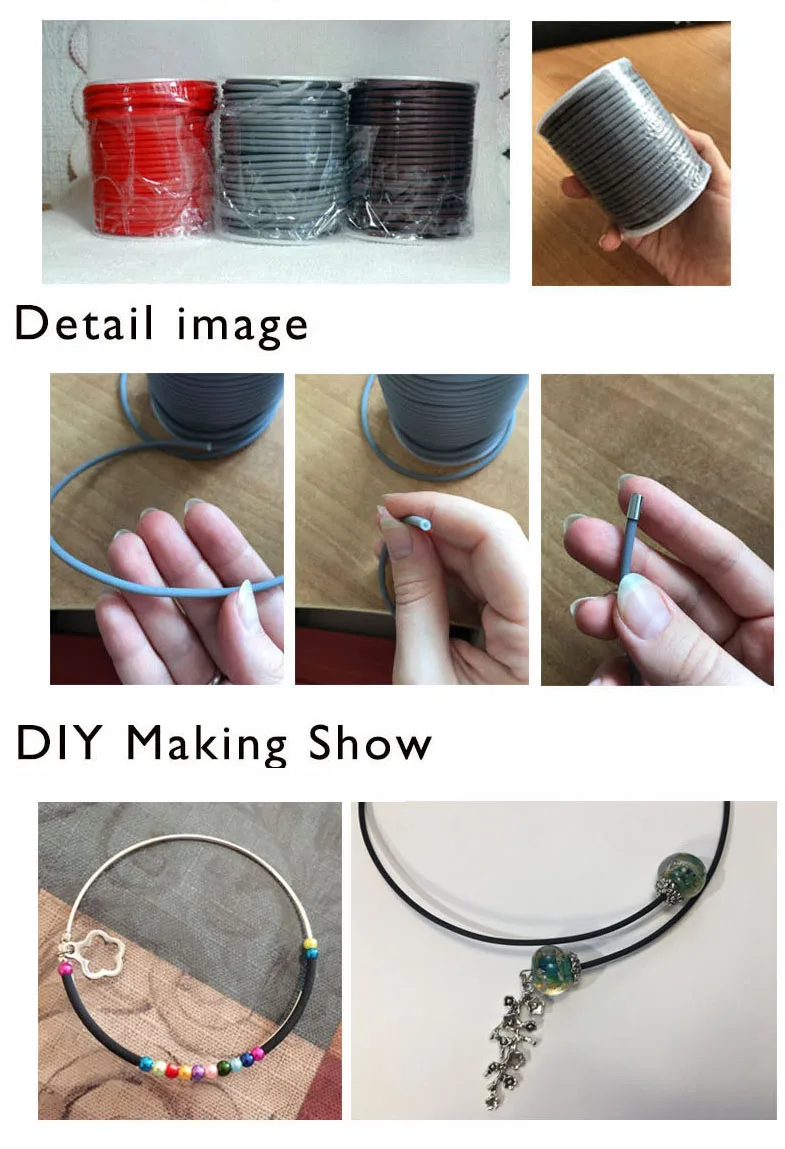 Detail image

DIY Making Show