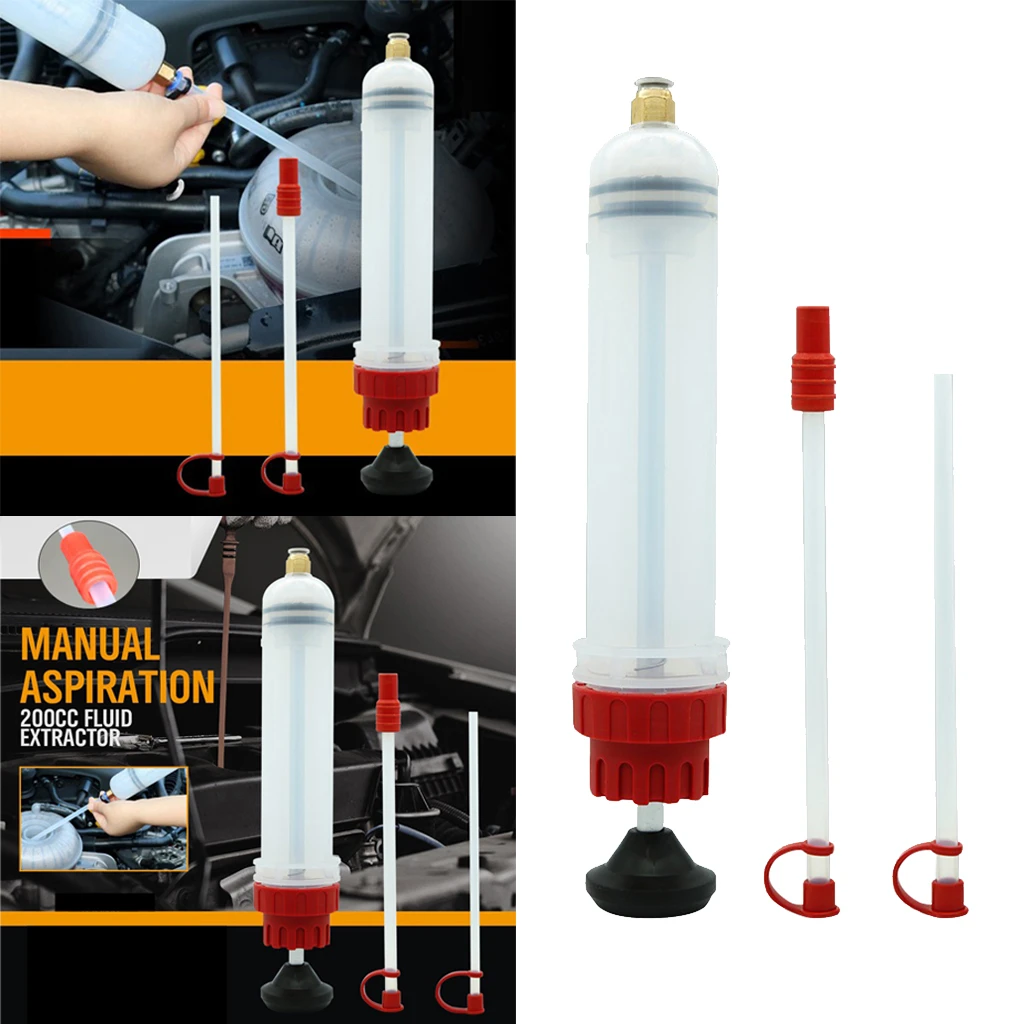 MANUAL ASPIRATION
200CC FLUID EXTRACTOR