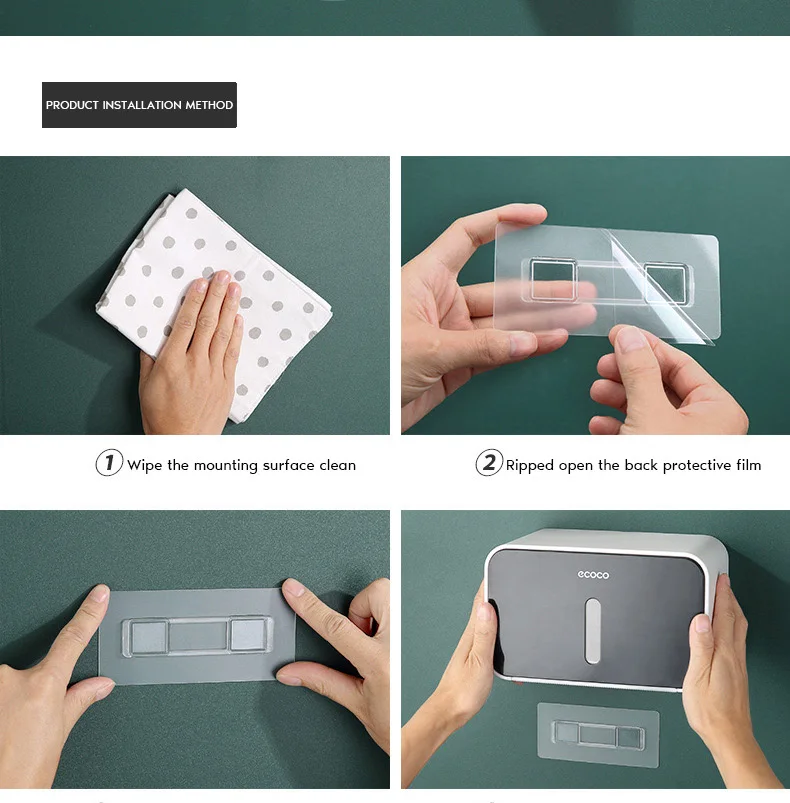 PRODUCT INSTALLATION METHOD

1 Wipe the mounting surface clean

2 Ripped open the back protective film

ecoco