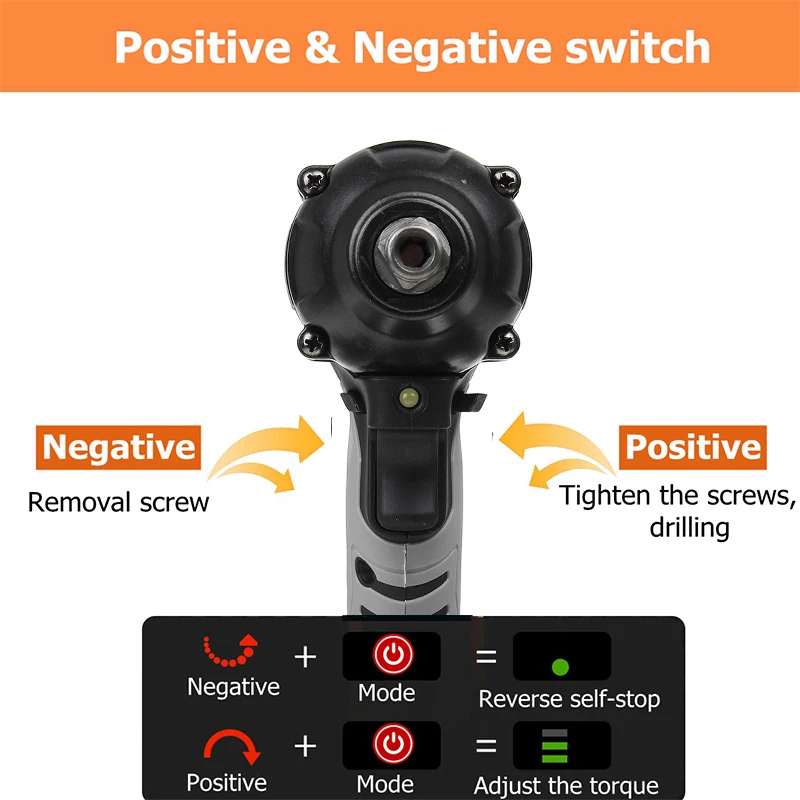 Positive & Negative switch

Negative
Removal screw

Positive
Tighten the screws, drilling

Negative + Mode = Reverse self-stop

Positive + Mode = Adjust the torque