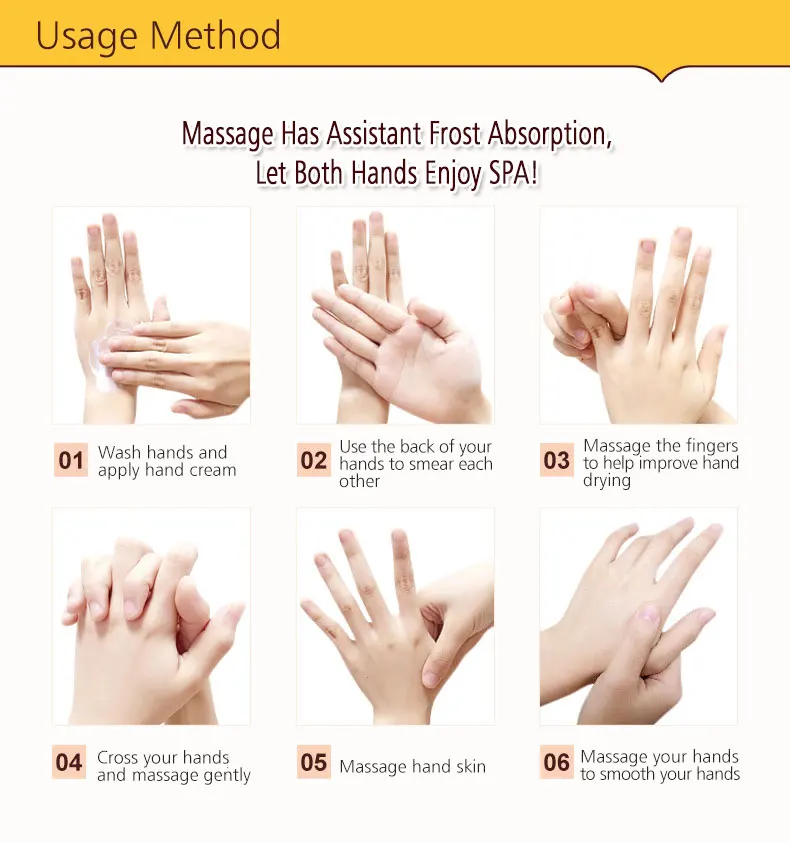 Usage Method

Massage Has Assistant Frost Absorption, Let Both Hands Enjoy SPA!

01 Wash hands and apply hand cream

02 Use the back of your hands to smear each other

03 Massage the fingers to help improve hand drying

04 Cross your hands and massage gently

05 Massage hand skin

06 Massage your hands to smooth your hands