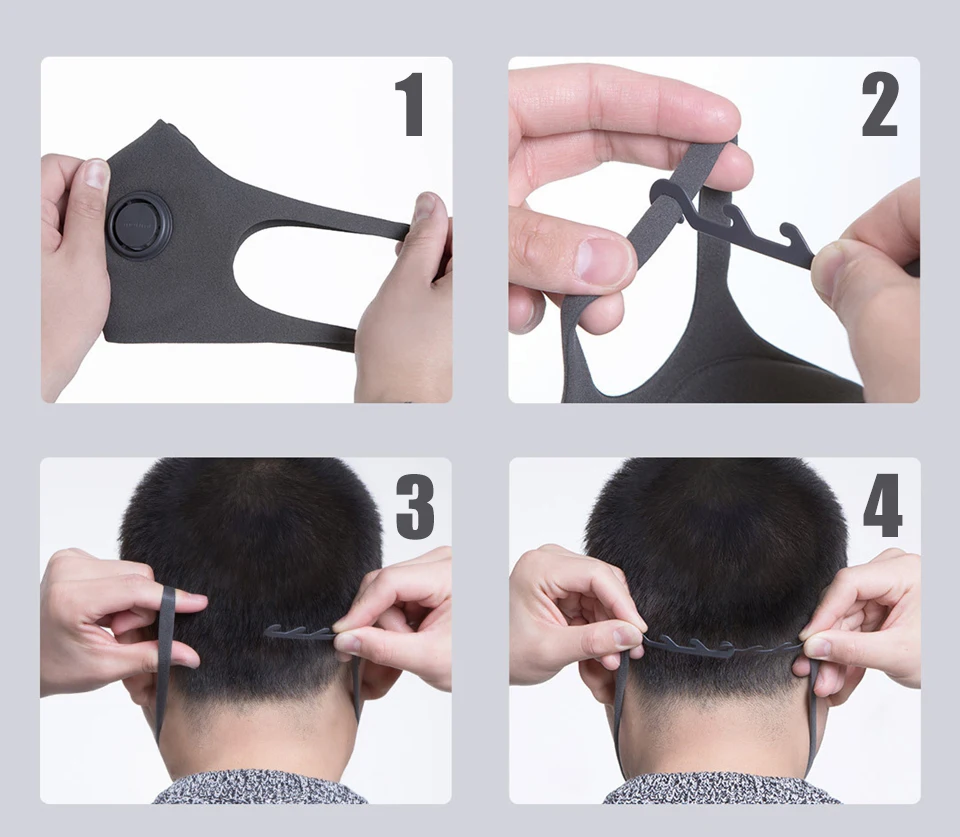 1

2

3

4