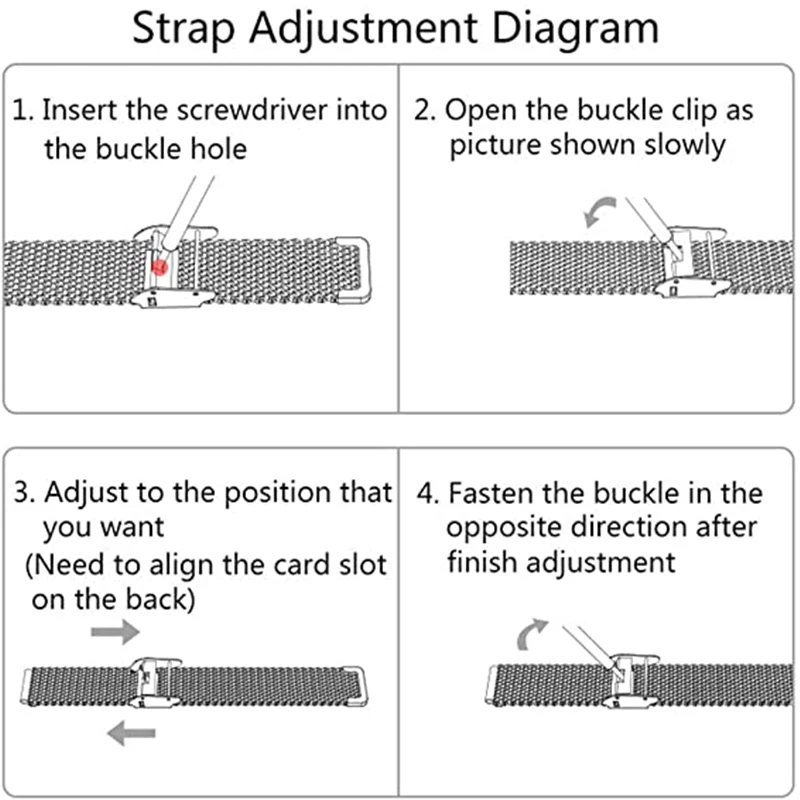 Strap Adjustment Diagram

1. Insert the screwdriver into the buckle hole

2. Open the buckle clip as picture shown slowly

3. Adjust to the position that you want
(Need to align the card slot on the back)

4. Fasten the buckle in the opposite direction after finish adjustment