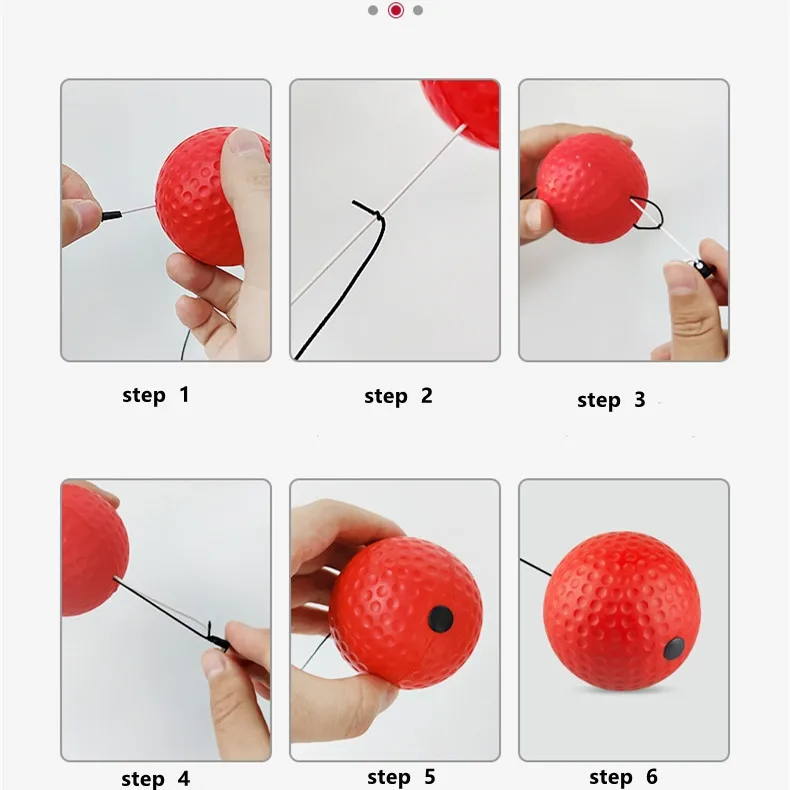 step 1

step 2

step 3

step 4

step 5

step 6