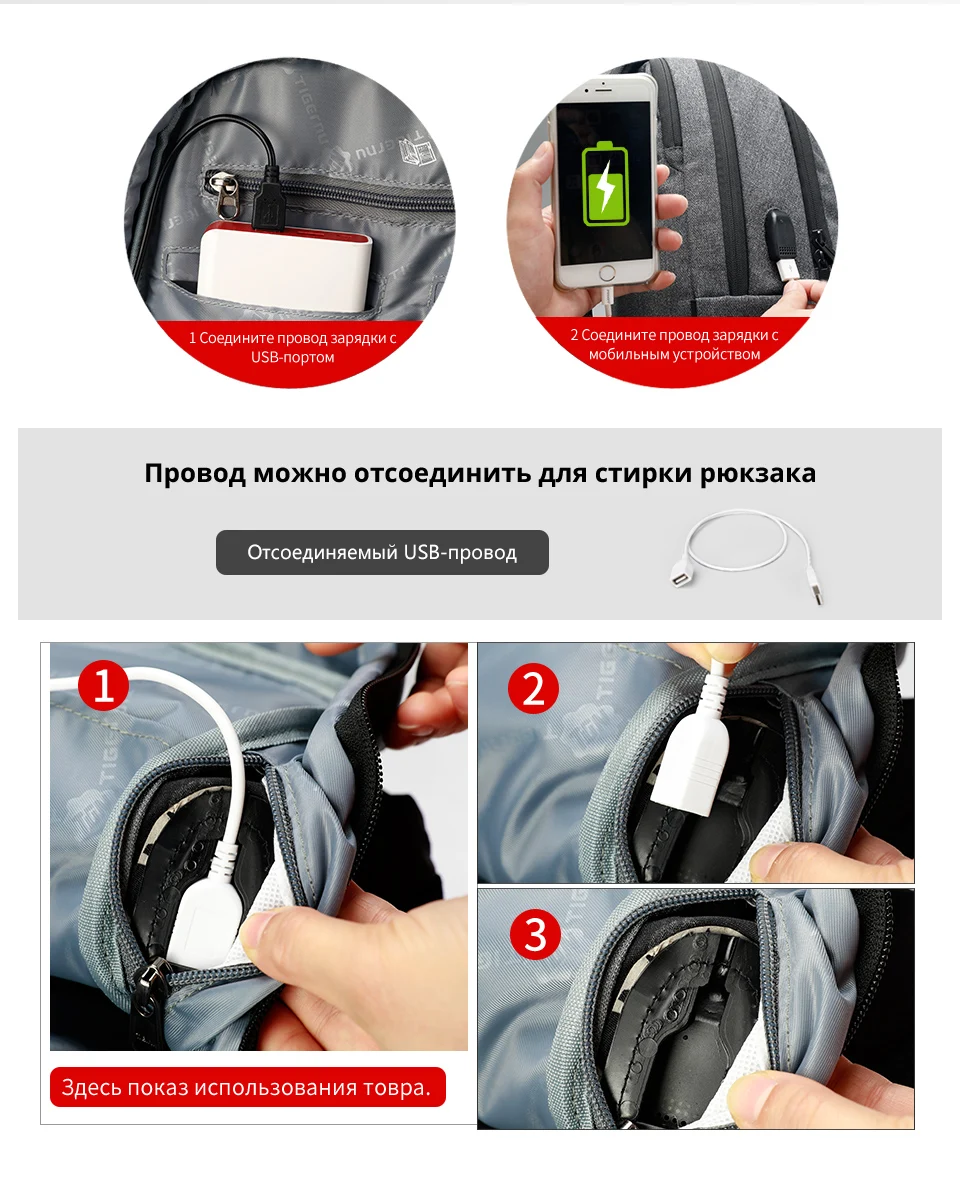 1 Соедините провод зарядки с USB-портом

2 Соедините провод зарядки с мобильным устройством

Провод можно отсоединить для стирки рюкзака

Отсоединяемый USB-провод

1

2

3

Здесь показ использования товра.