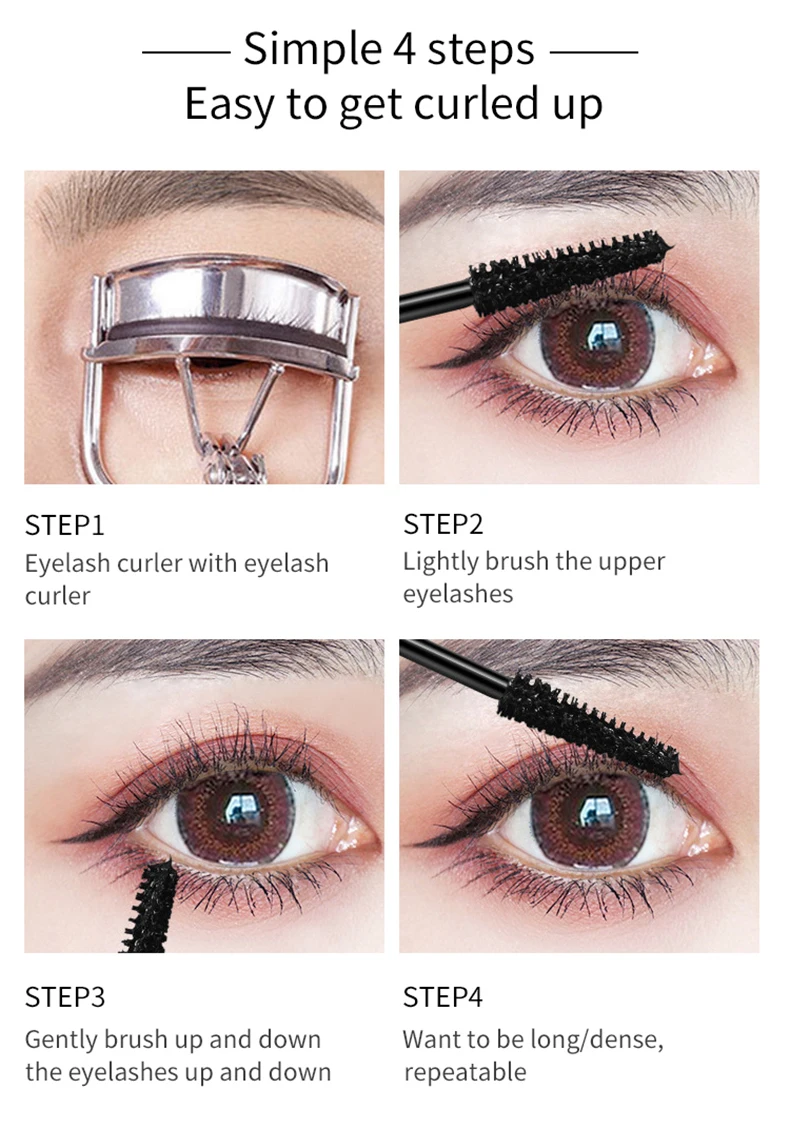 Simple 4 steps
Easy to get curled up

STEP1
Eyelash curler with eyelash curler

STEP2
Lightly brush the upper eyelashes

STEP3
Gently brush up and down the eyelashes up and down

STEP4
Want to be long/dense, repeatable