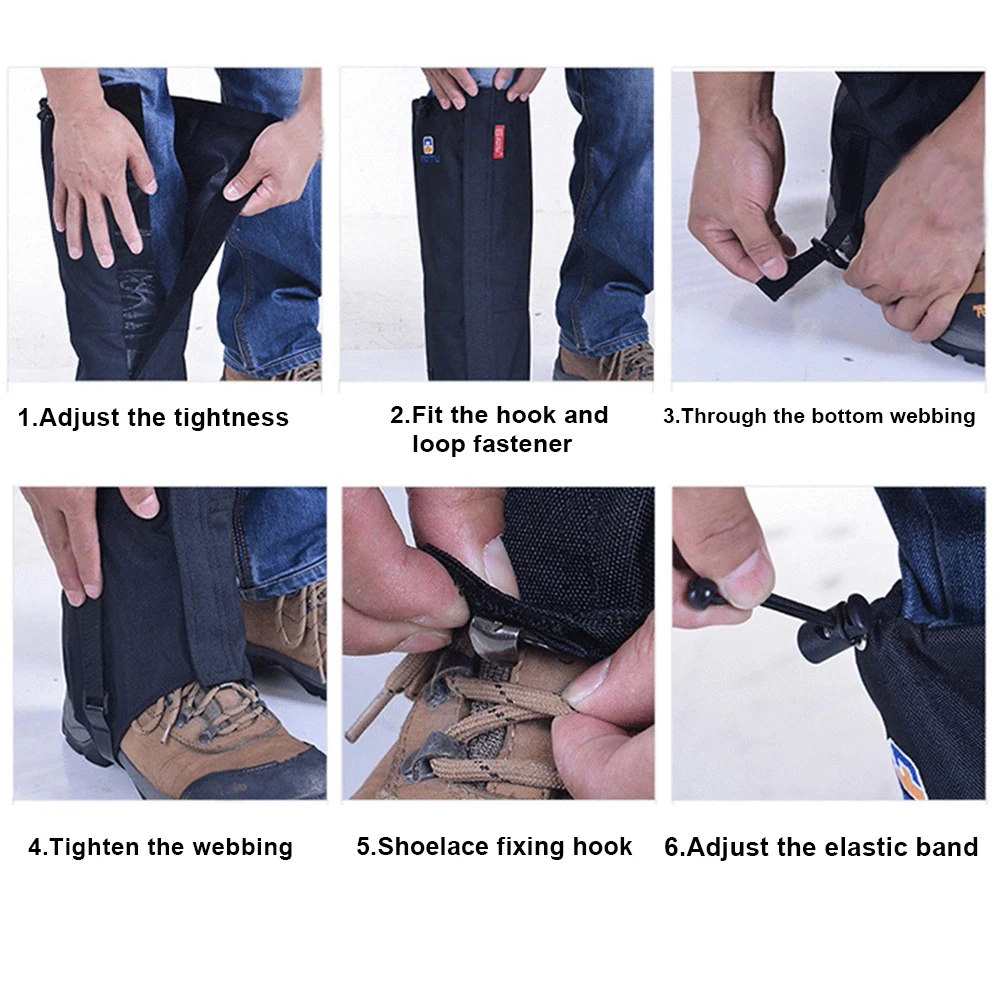 1.Adjust the tightness

2.Fit the hook and loop fastener

3.Through the bottom webbing

4.Tighten the webbing

5.Shoelace fixing hook

6.Adjust the elastic band