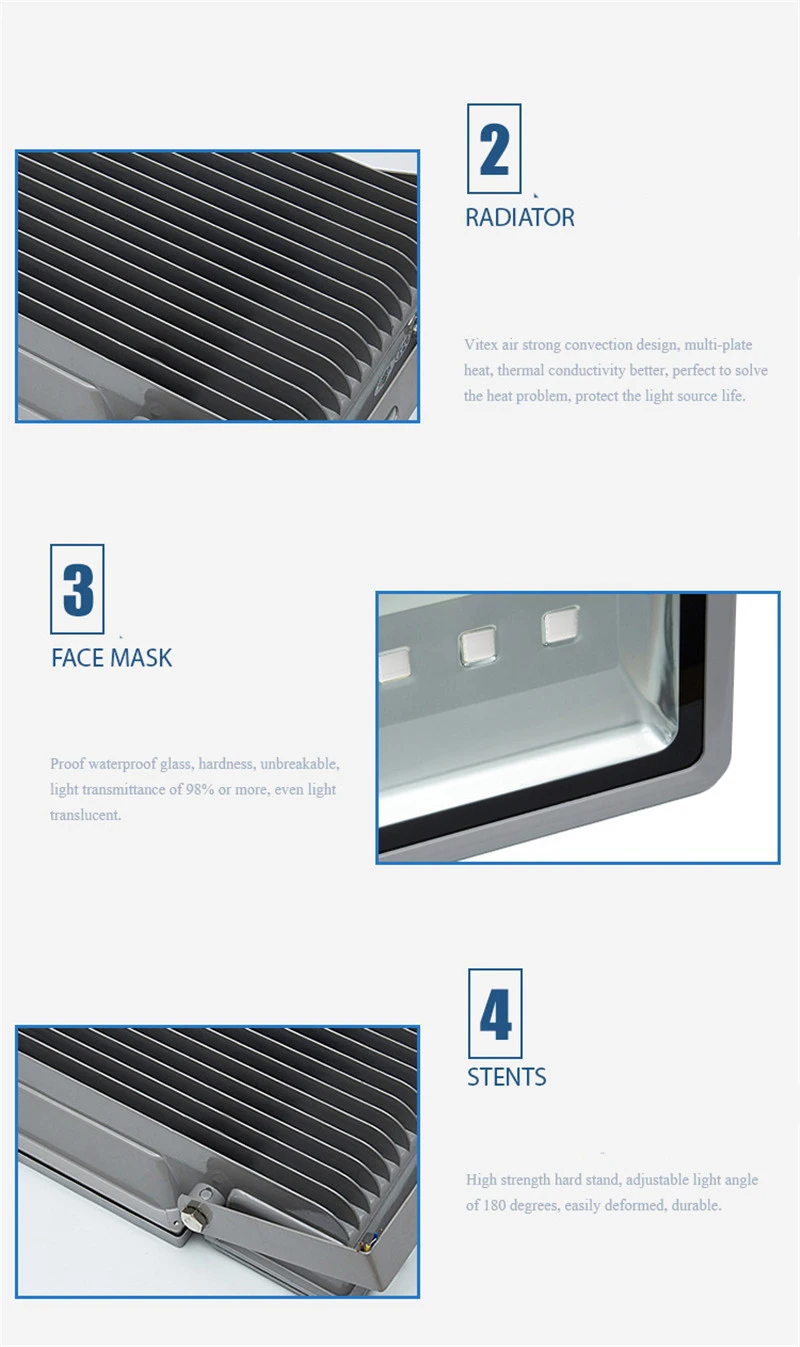 2

RADIATOR

Vitex air strong convection design, multi-plate heat, thermal conductivity better, perfect to solve the heat problem, protect the light source life.

3

FACE MASK

Proof waterproof glass, hardness, unbreakable, light transmittance of 98% or more, even light translucent.

4

STENTS

High strength hard stand, adjustable light angle of 180 degrees, easily deformed, durable.