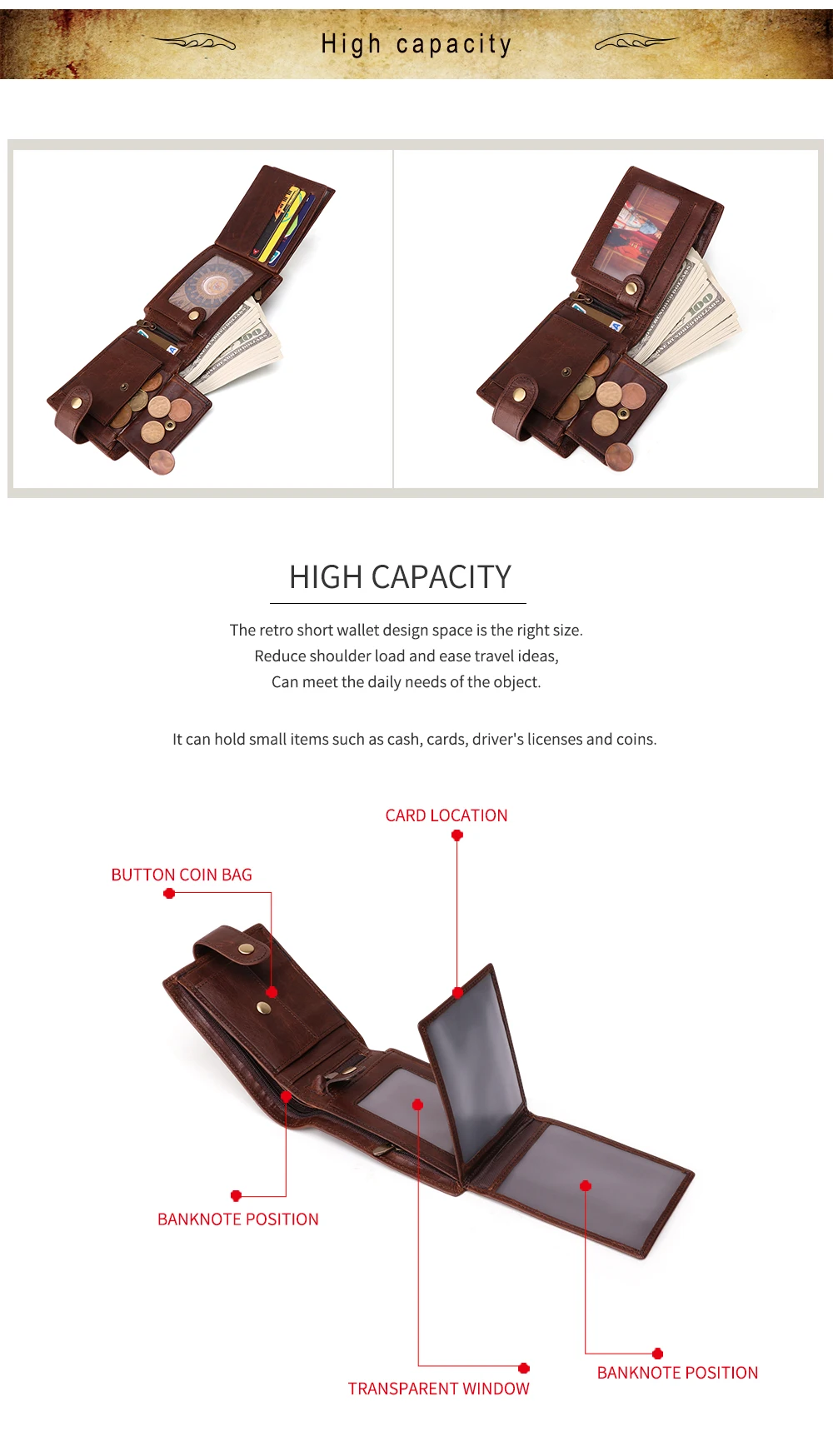 High capacity

HIGH CAPACITY

The retro short wallet design space is the right size.
Reduce shoulder load and ease travel ideas,
Can meet the daily needs of the object.

It can hold small items such as cash, cards, driver's licenses and coins.

CARD LOCATION

BUTTON COIN BAG

BANKNOTE POSITION

TRANSPARENT WINDOW

BANKNOTE POSITION