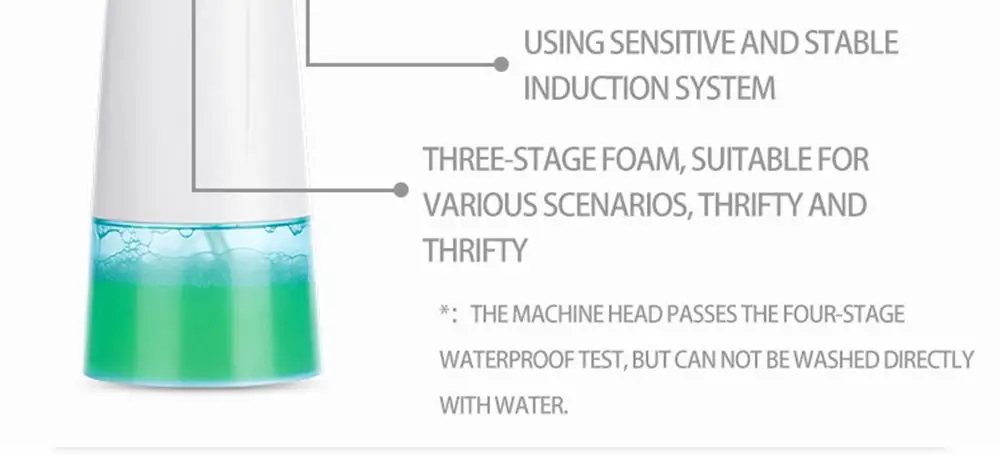 USING SENSITIVE AND STABLE INDUCTION SYSTEM

THREE-STAGE FOAM, SUITABLE FOR VARIOUS SCENARIOS, THRIFTY AND THRIFTY

*： THE MACHINE HEAD PASSES THE FOUR-STAGE WATERPROOF TEST, BUT CAN NOT BE WASHED DIRECTLY WITH WATER.