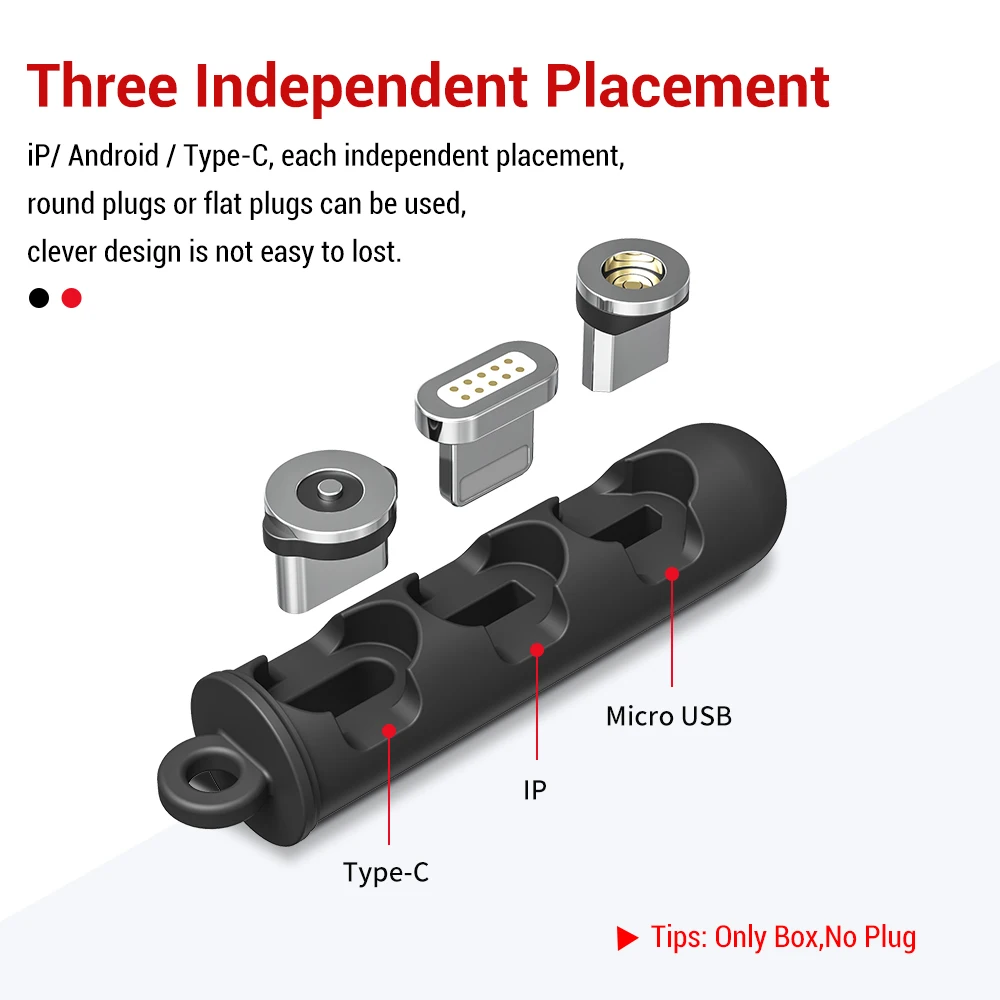 Three Independent Placement

iP/ Android / Type-C, each independent placement, round plugs or flat plugs can be used, clever design is not easy to lost.

Micro USB

IP

Type-C

Tips: Only Box,No Plug