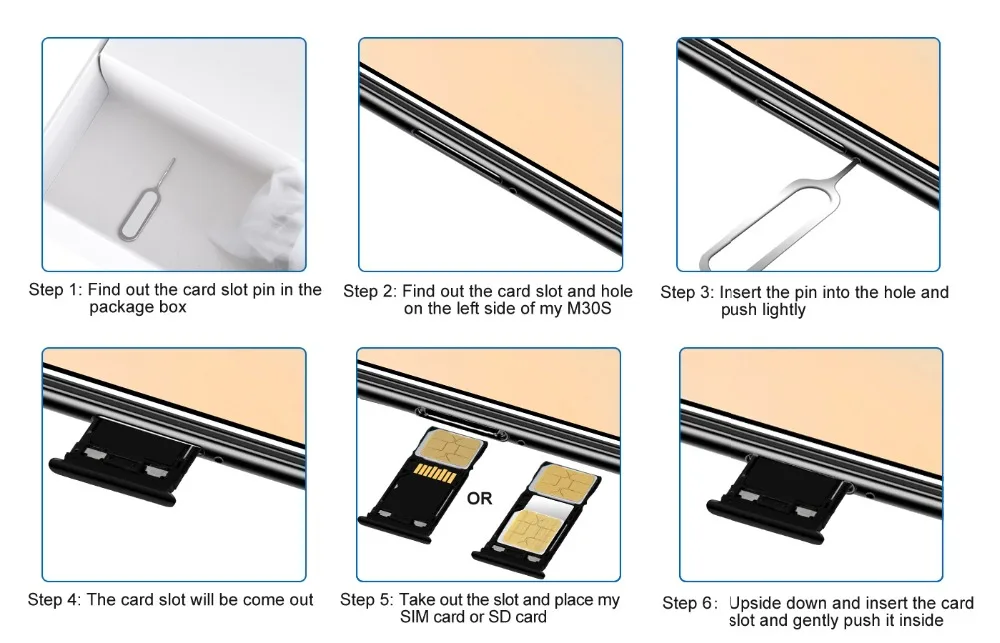 Step 1: Find out the card slot pin in the package box

Step 2: Find out the card slot and hole on the left side of my M30S

Step 3: Insert the pin into the hole and push lightly

Step 4: The card slot will be come out

OR

Step 5: Take out the slot and place my SIM card or SD card

Step 6: Upside down and insert the card slot and gently push it inside