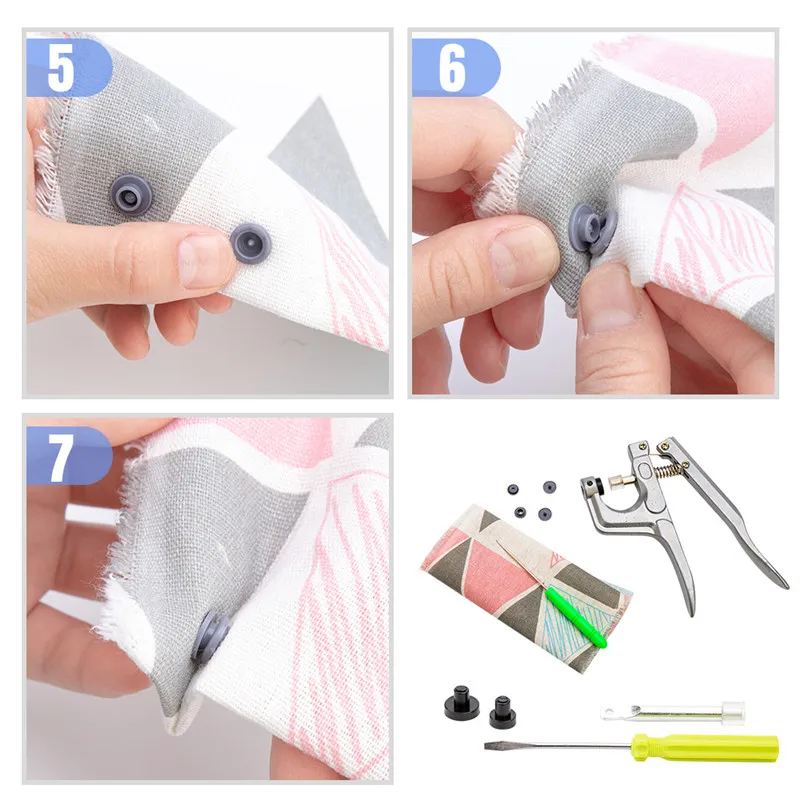 5

6

7