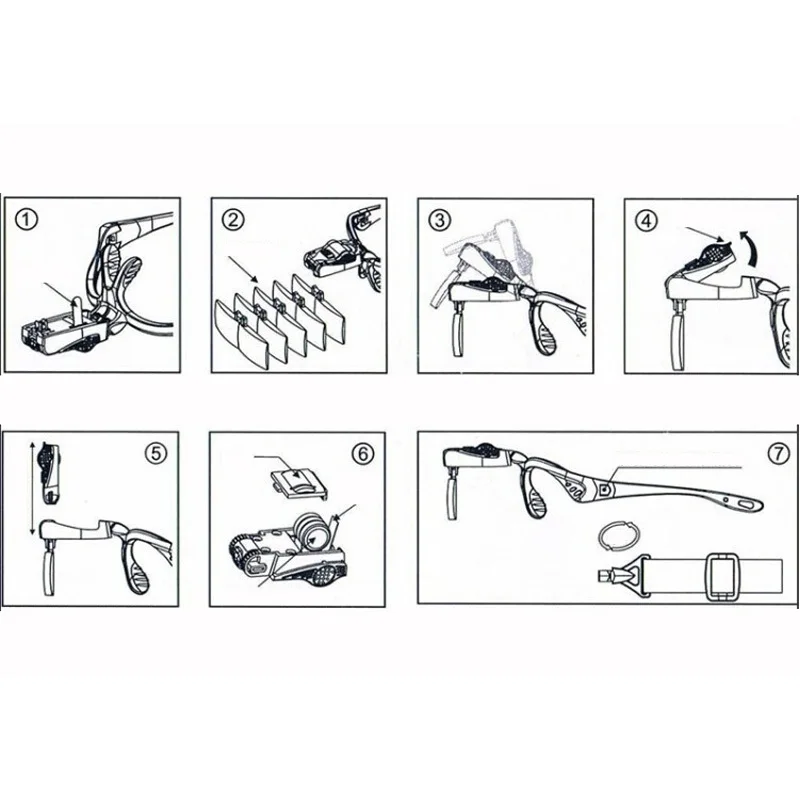 ①
②
③
④
⑤
⑥
⑦