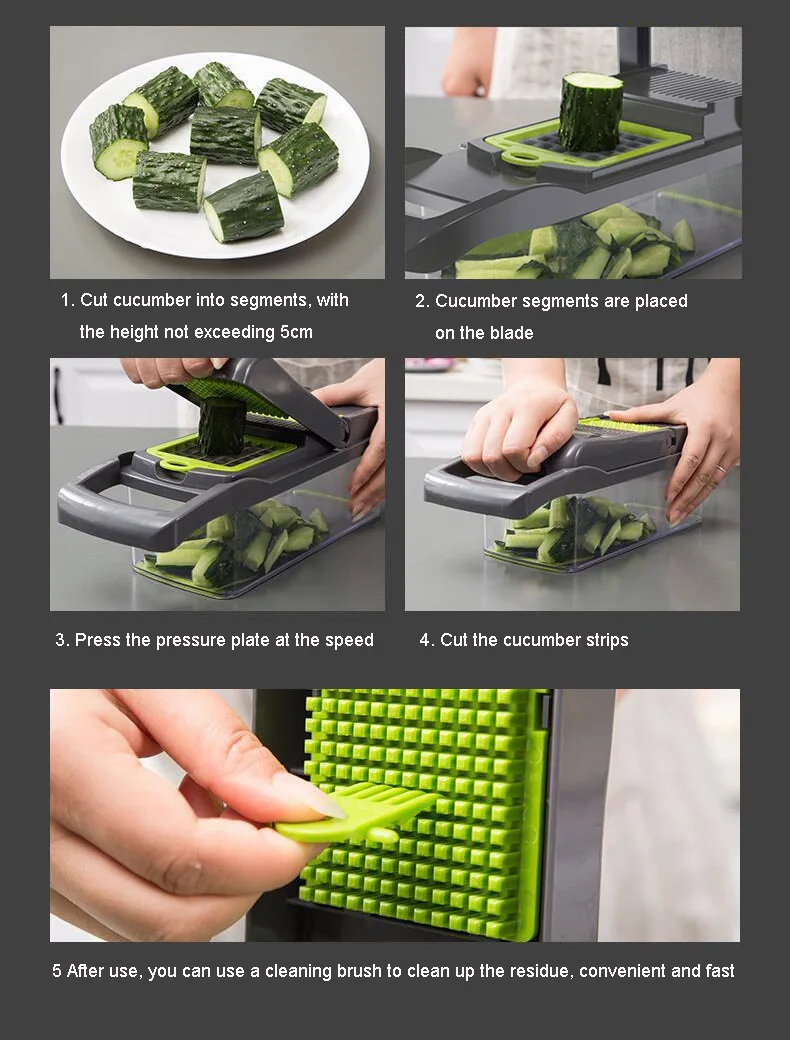 1. Cut cucumber into segments, with the height not exceeding 5cm

2. Cucumber segments are placed on the blade

3. Press the pressure plate at the speed

4. Cut the cucumber strips

5 After use, you can use a cleaning brush to clean up the residue, convenient and fast