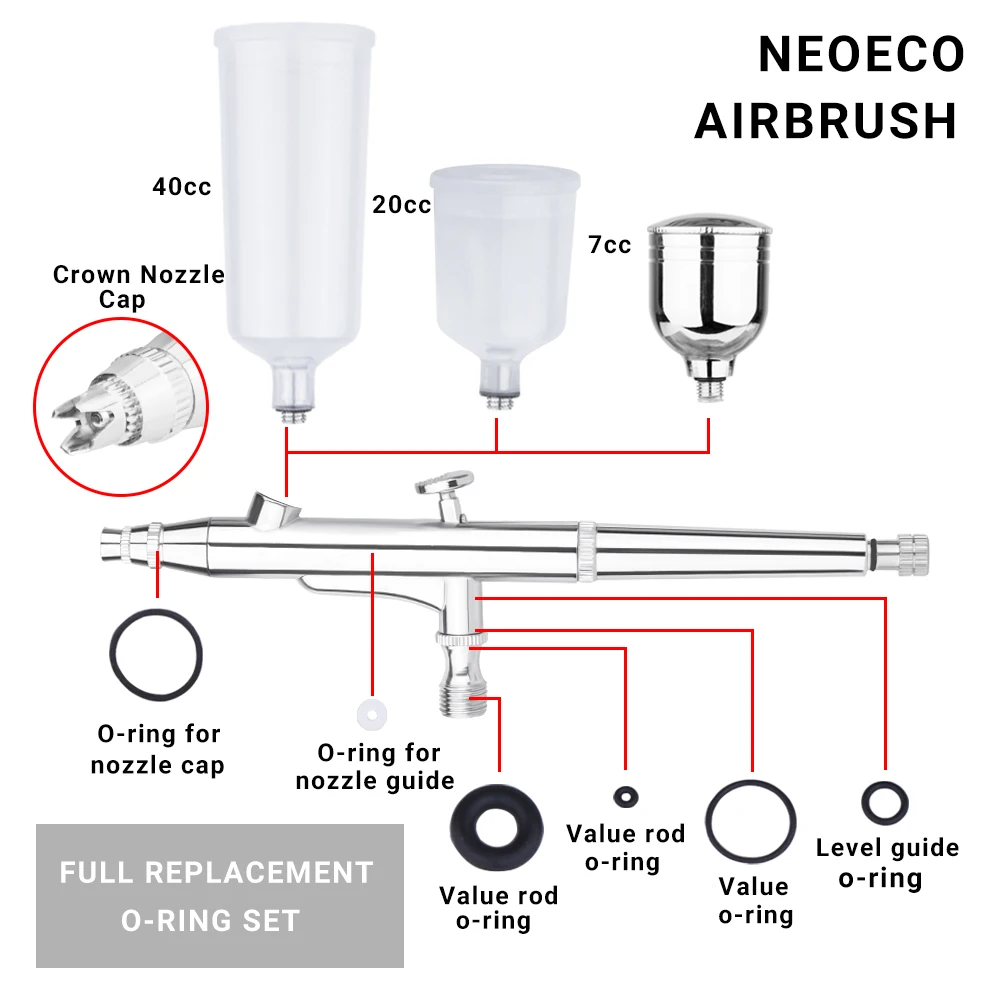 NEOECO AIRBRUSH

40cc

20cc

7cc

Crown Nozzle Cap

O-ring for nozzle cap

O-ring for nozzle guide

Value rod o-ring

Value rod o-ring

Value o-ring

Level guide o-ring

FULL REPLACEMENT O-RING SET