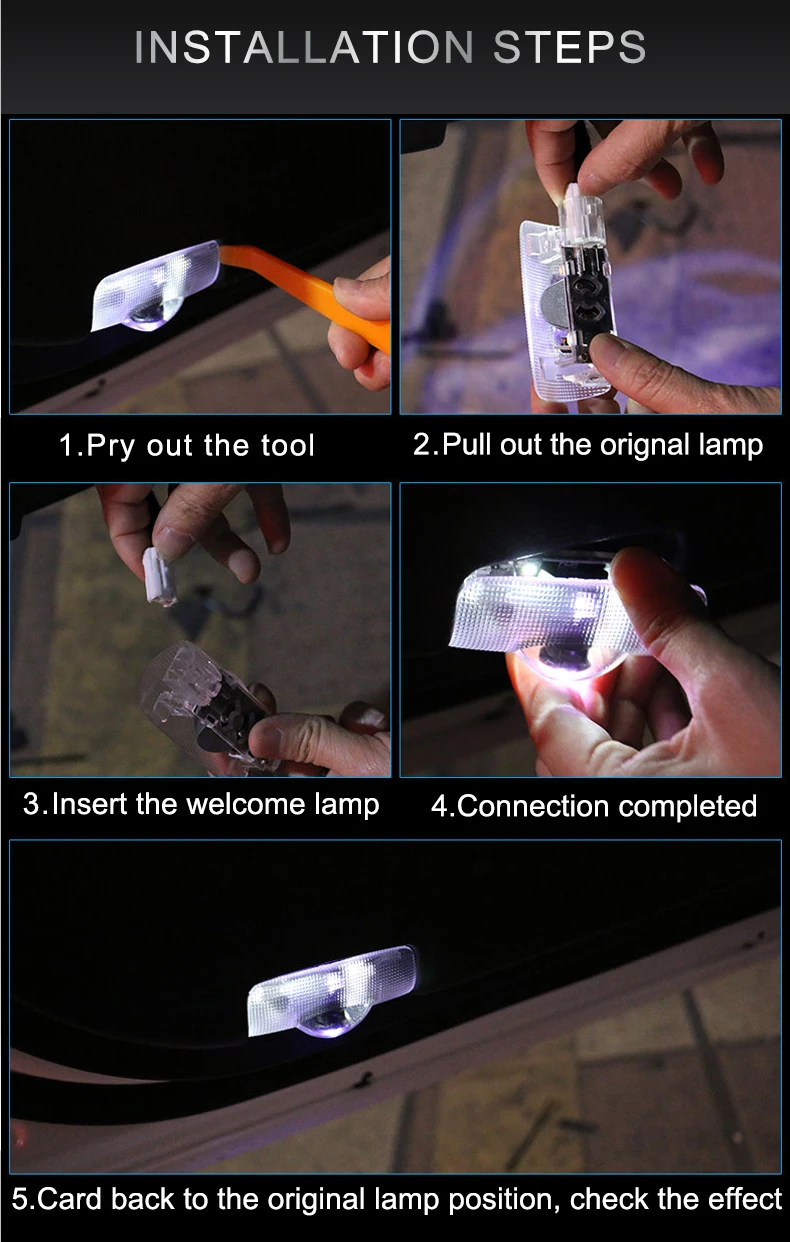 INSTALLATION STEPS

1.Pry out the tool

2.Pull out the orignal lamp

3.Insert the welcome lamp

4.Connection completed

5.Card back to the original lamp position, check the effect