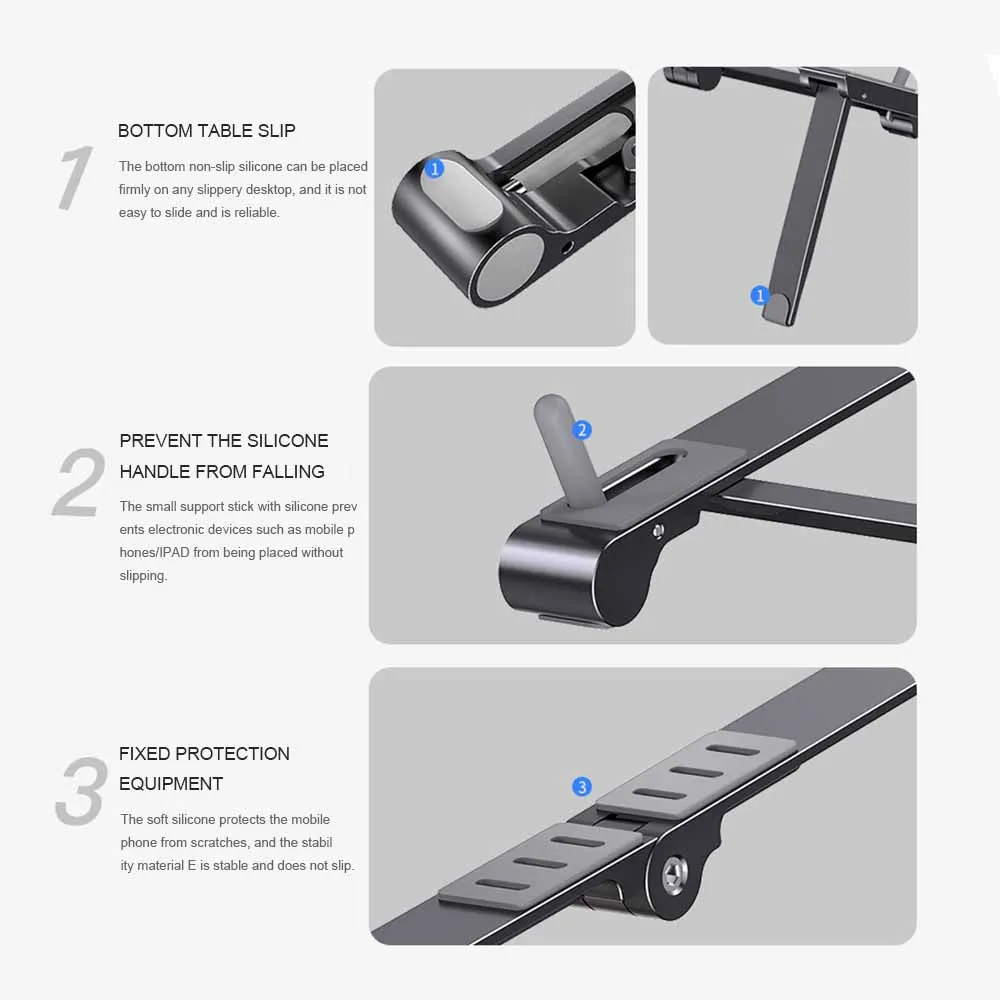 1

BOTTOM TABLE SLIP

The bottom non-slip silicone can be placed firmly on any slippery desktop, and it is not easy to slide and is reliable.

1

1

2

PREVENT THE SILICONE HANDLE FROM FALLING

The small support stick with silicone prev ents electronic devices such as mobile p hones/IPAD from being placed without slipping.

2

3

FIXED PROTECTION EQUIPMENT

The soft silicone protects the mobile phone from scratches, and the stabil ity material E is stable and does not slip.

3