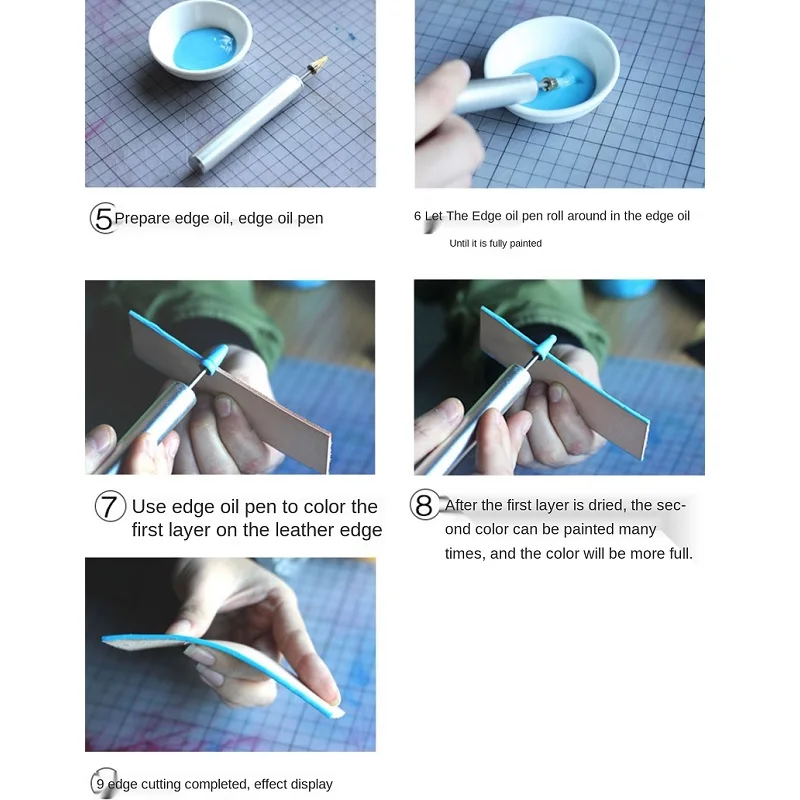 5 Prepare edge oil, edge oil pen

6 Let The Edge oil pen roll around in the edge oil

Until it is fully painted

7 Use edge oil pen to color the first layer on the leather edge

8 After the first layer is dried, the second color can be painted many times, and the color will be more full.

9 edge cutting completed, effect display