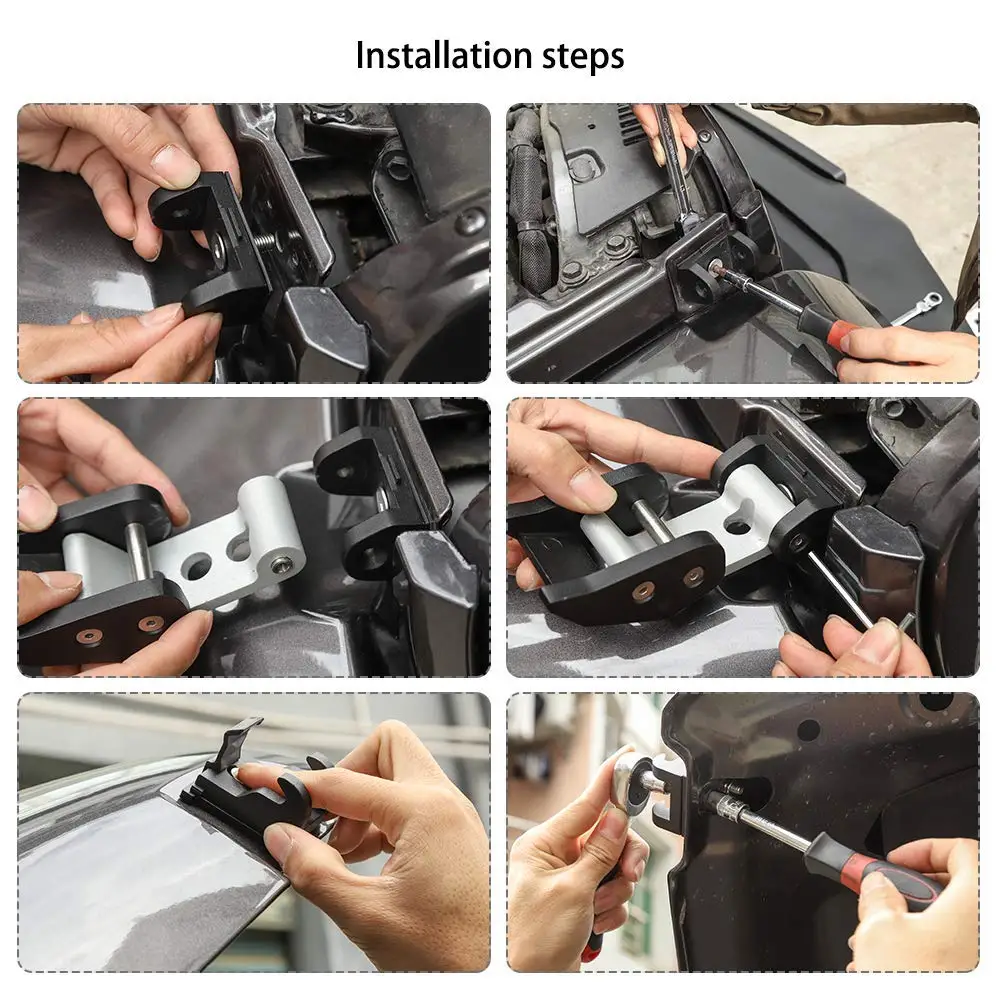 Installation steps