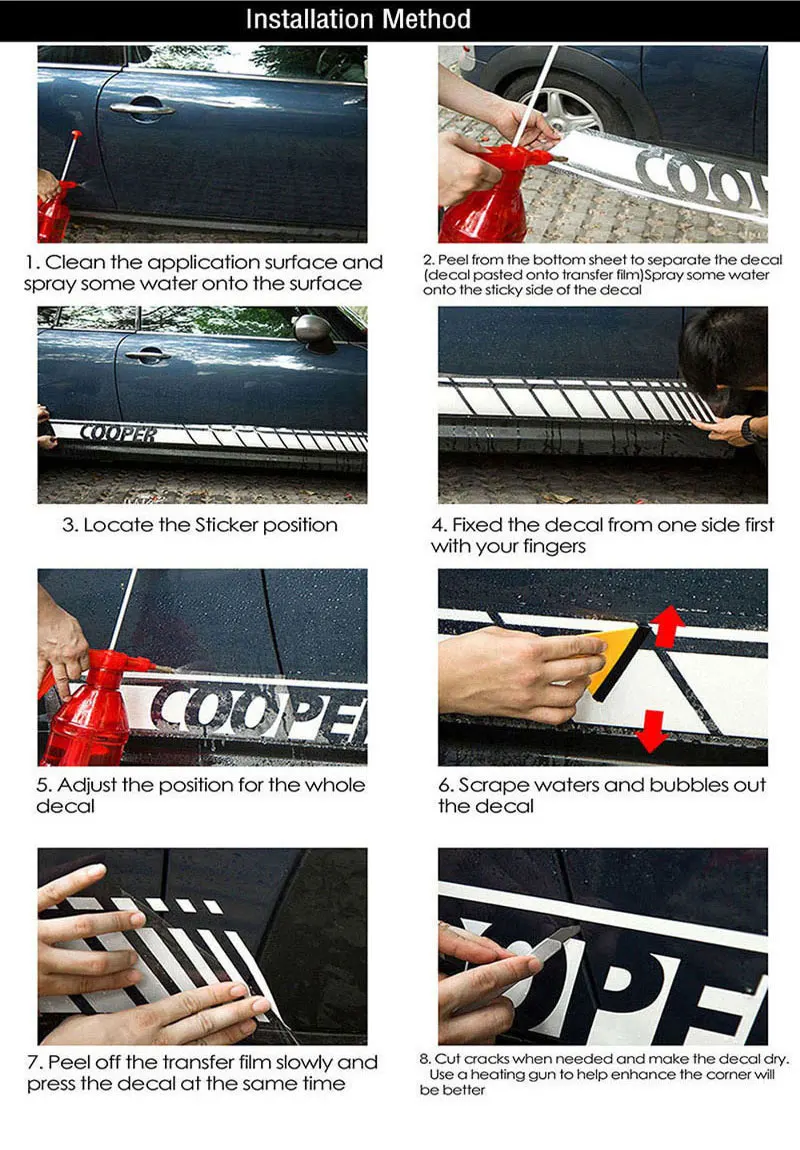 Installation Method

COOP

1. Clean the application surface and spray some water onto the surface

2. Peel from the bottom sheet to separate the decal (decal pasted onto transfer film)Spray some water onto the sticky side of the decal

COOPER

3. Locate the Sticker position

4. Fixed the decal from one side first with your fingers

COOPE

5. Adjust the position for the whole decal

6. Scrape waters and bubbles out the decal

OPE

7. Peel off the transfer film slowly and press the decal at the same time

8. Cut cracks when needed and make the decal dry. Use a heating gun to help enhance the corner will be better