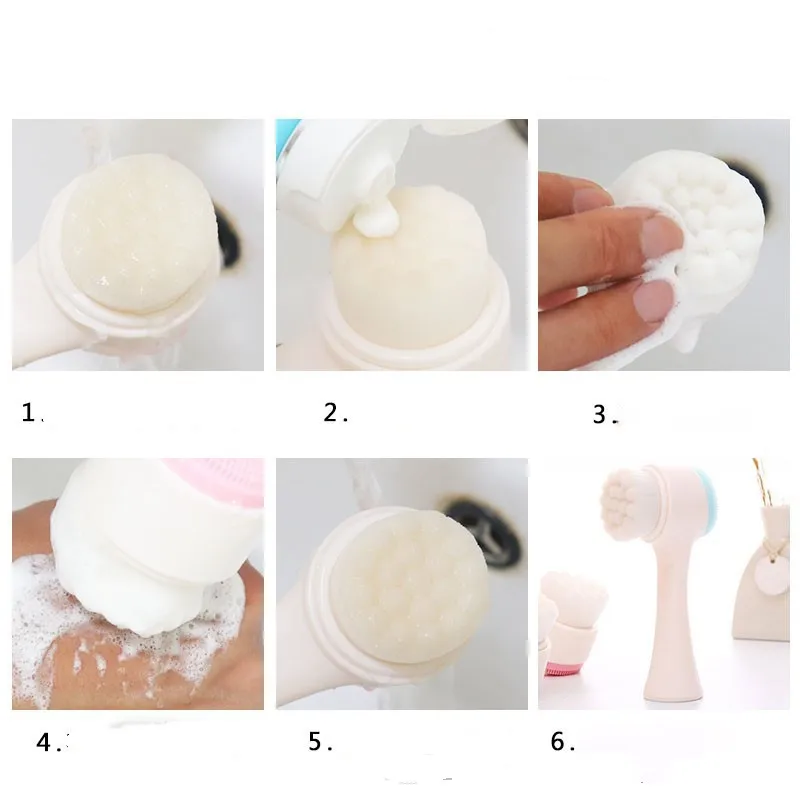 1.

2.

3.

4.

5.

6.