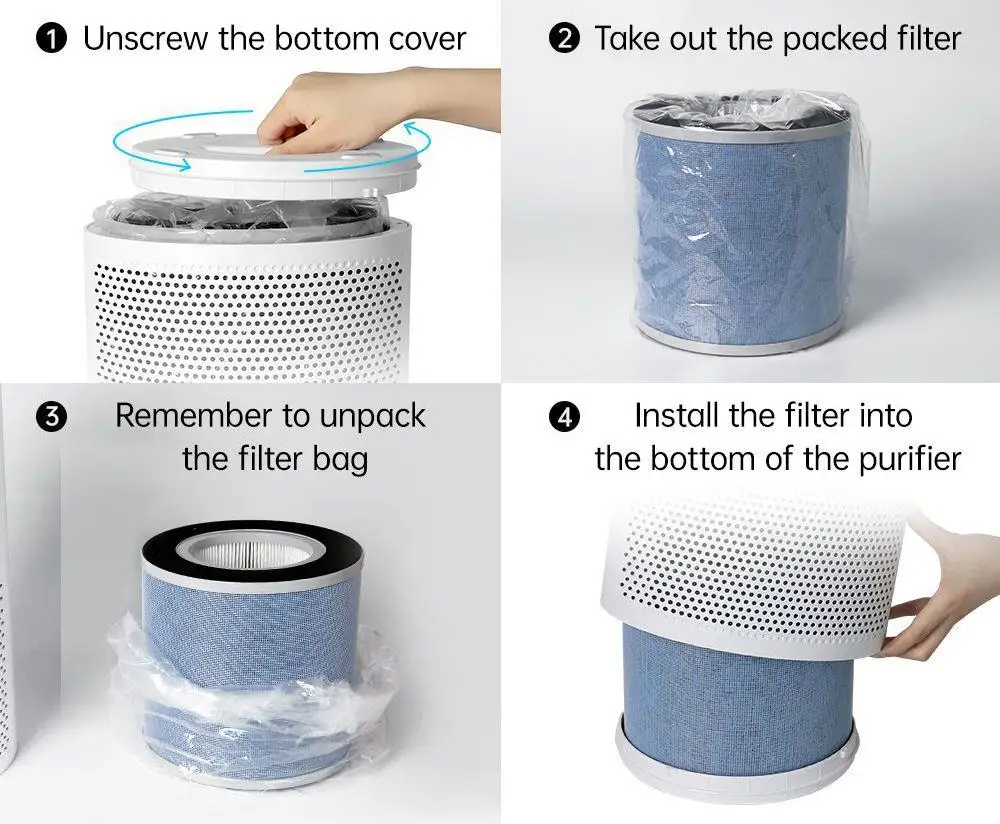 ❶ Unscrew the bottom cover

❷ Take out the packed filter

❸ Remember to unpack the filter bag

❹ Install the filter into the bottom of the purifier