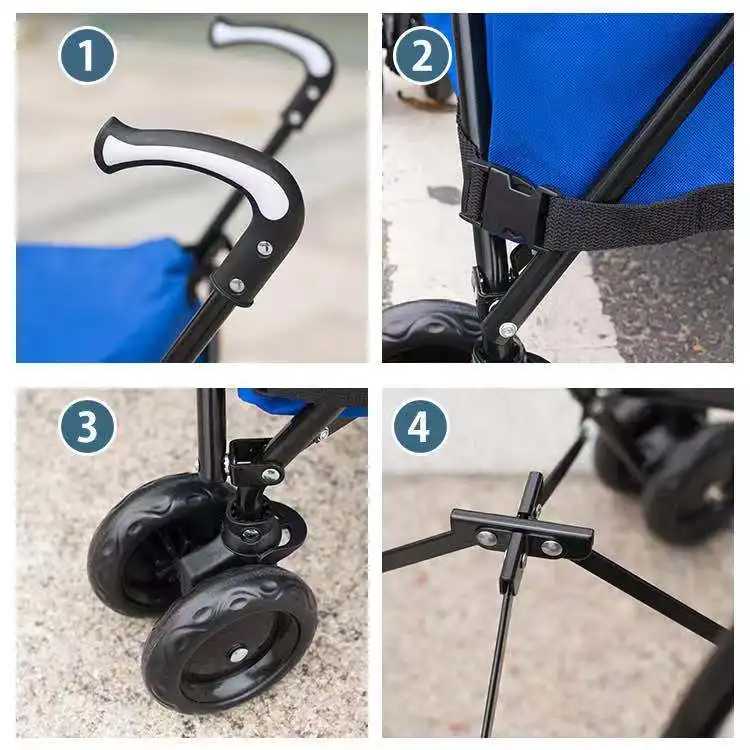 1

2

3

4