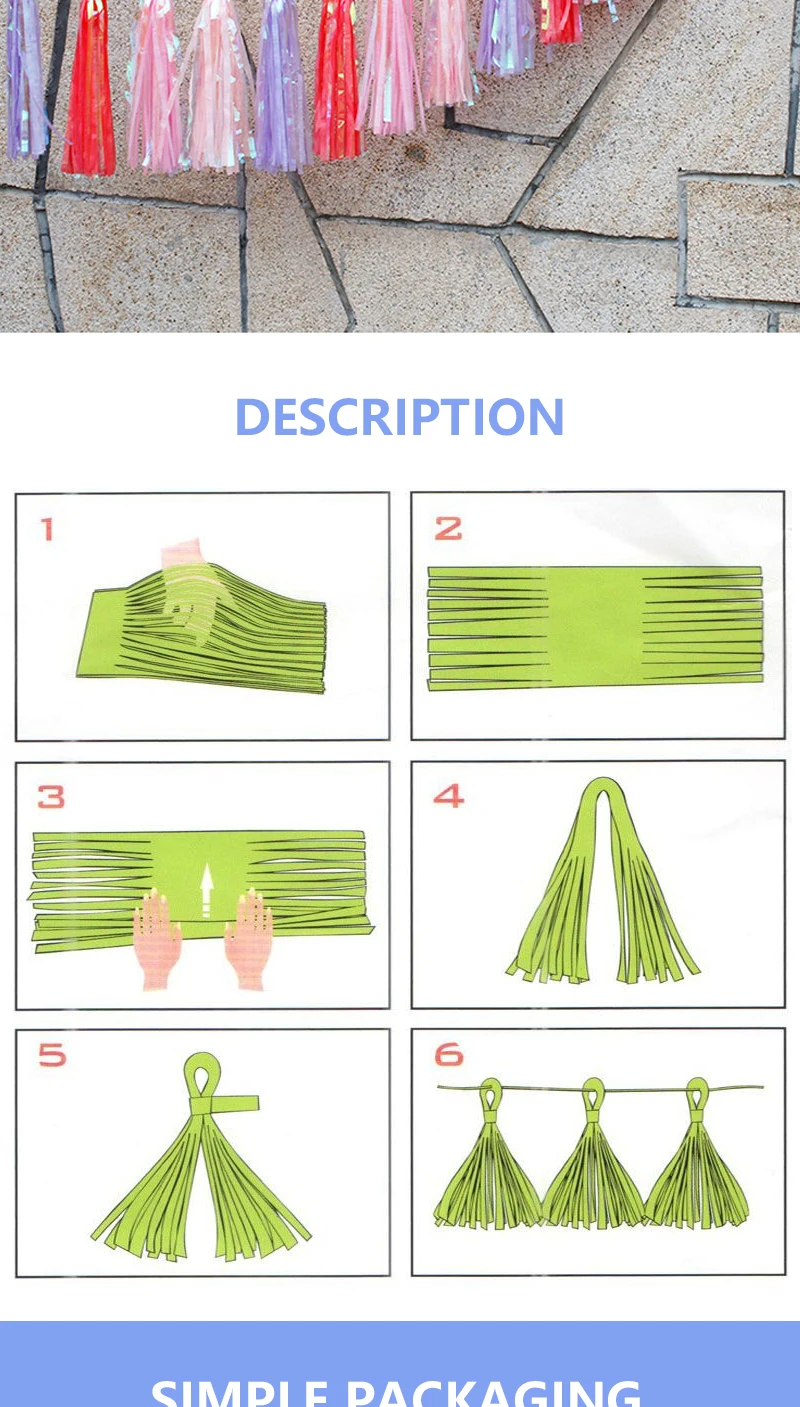 DESCRIPTION

1

2

3

4

5

6

SIMPLE PACKAGING