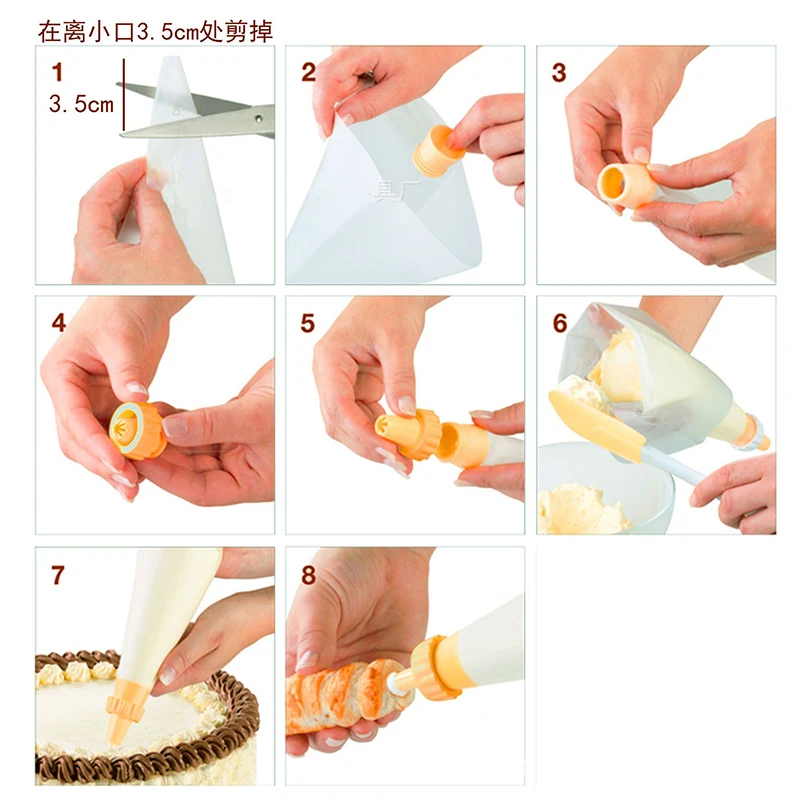 在离小口3.5cm处剪掉

1
3.5cm

2
具厂

3

4

5

6

7

8