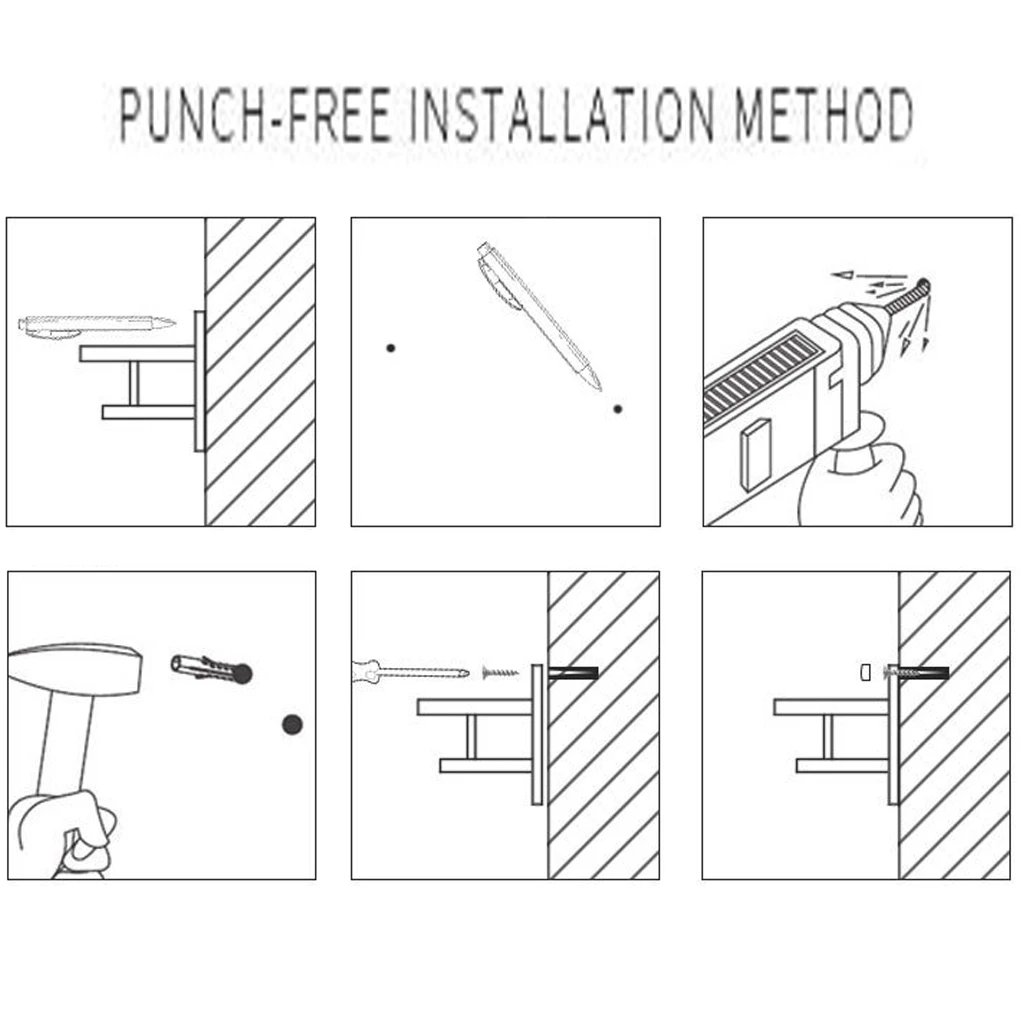 PUNCH-FREE INSTALLATION METHOD