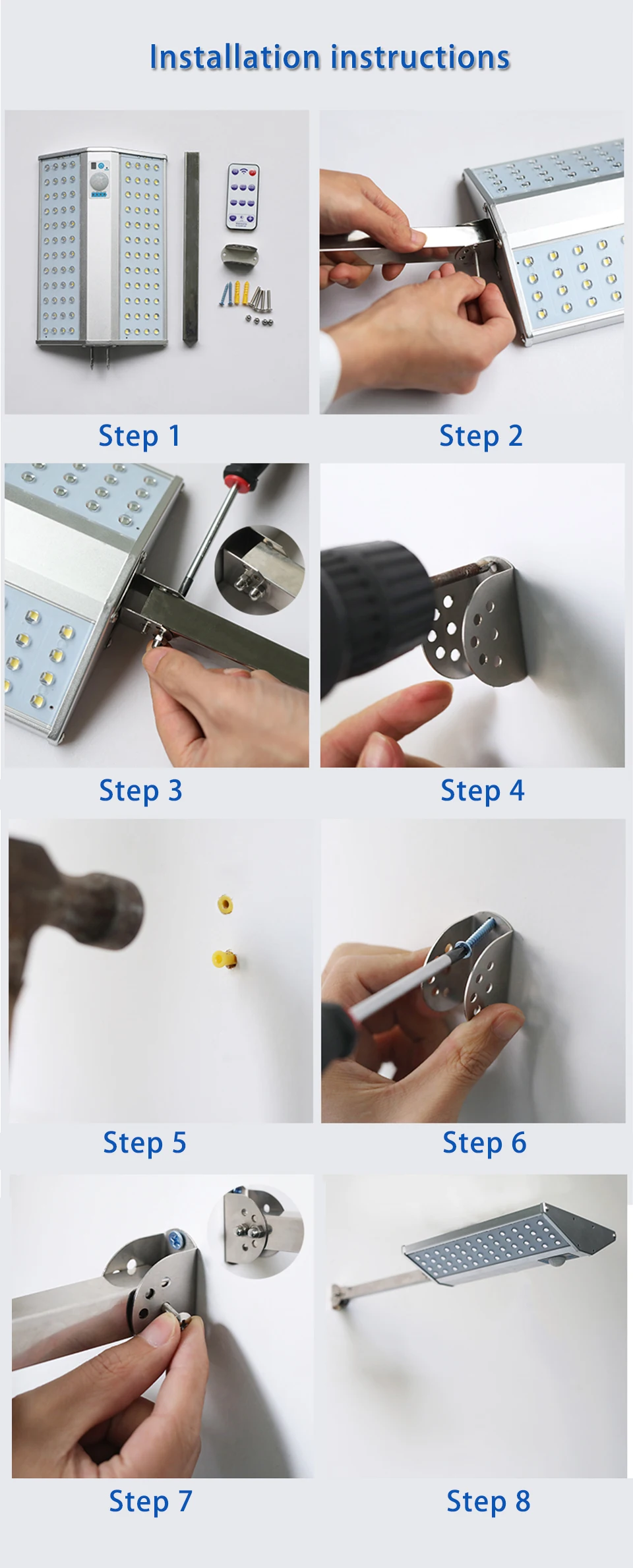 Installation instructions

Step 1

Step 2

Step 3

Step 4

Step 5

Step 6

Step 7

Step 8