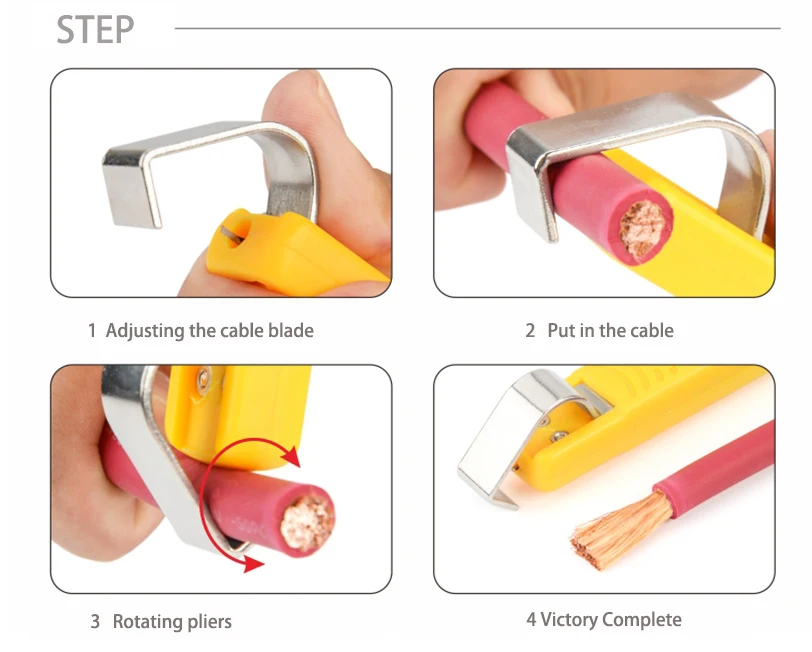 STEP

1 Adjusting the cable blade

2 Put in the cable

3 Rotating pliers

4 Victory Complete