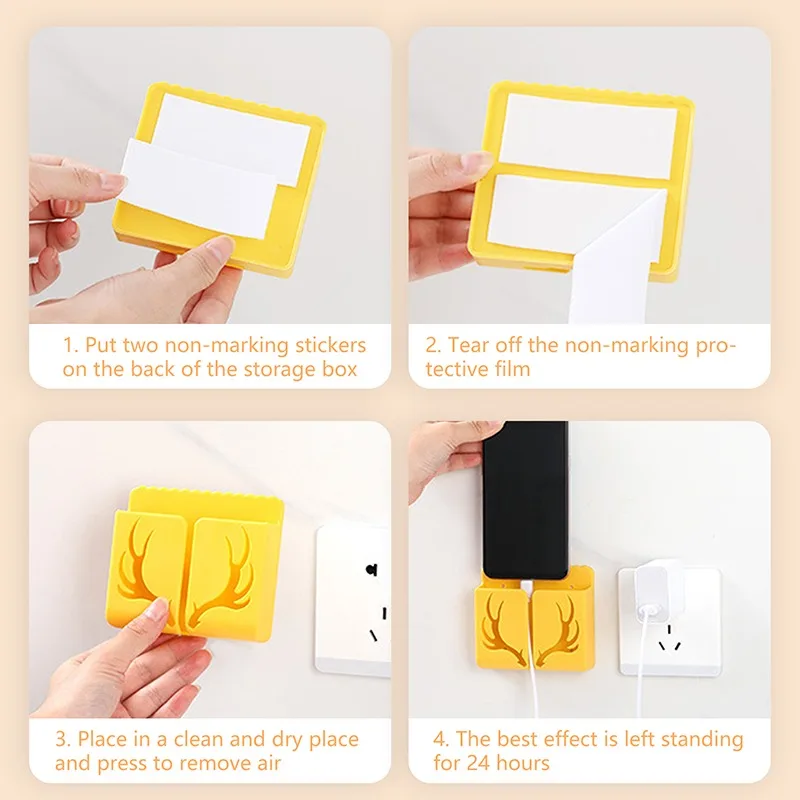 1. Put two non-marking stickers on the back of the storage box

2. Tear off the non-marking protective film

3. Place in a clean and dry place and press to remove air

4. The best effect is left standing for 24 hours