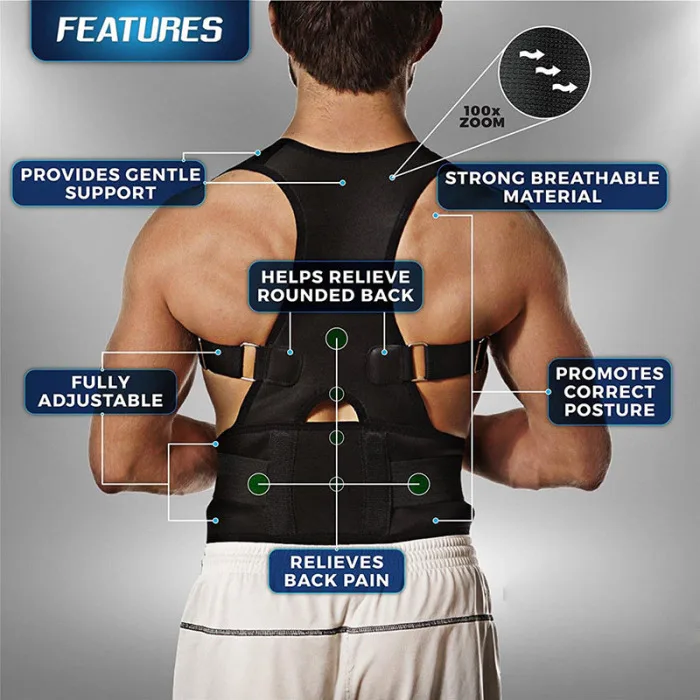 FEATURES

100x ZOOM

PROVIDES GENTLE SUPPORT

STRONG BREATHABLE MATERIAL

HELPS RELIEVE ROUNDED BACK

FULLY ADJUSTABLE

PROMOTES CORRECT POSTURE

RELIEVES BACK PAIN