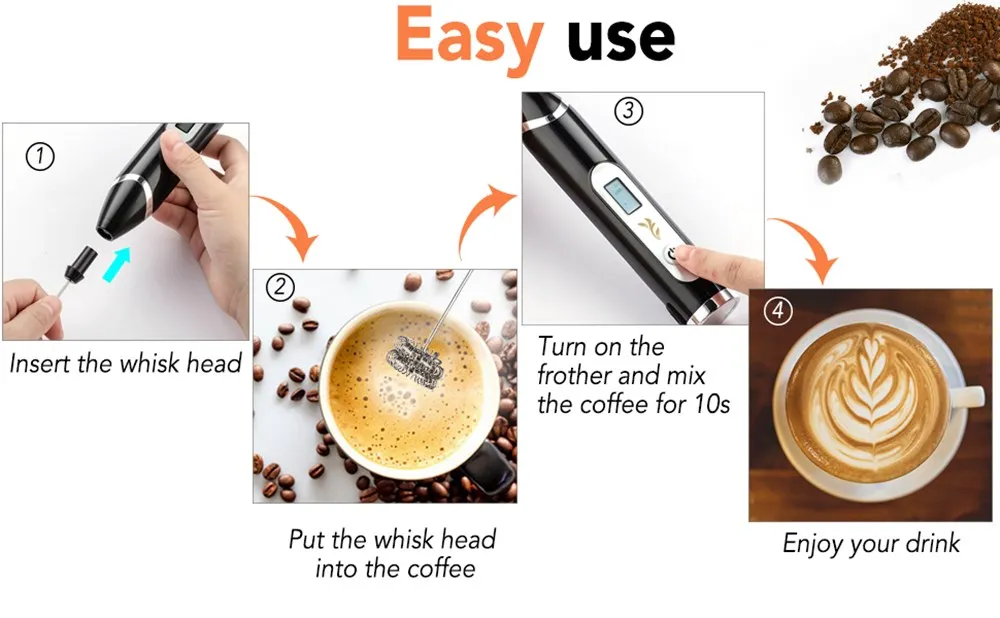 Easy use

①

Insert the whisk head

②

Put the whisk head into the coffee

③

Turn on the frother and mix the coffee for 10s

④

Enjoy your drink