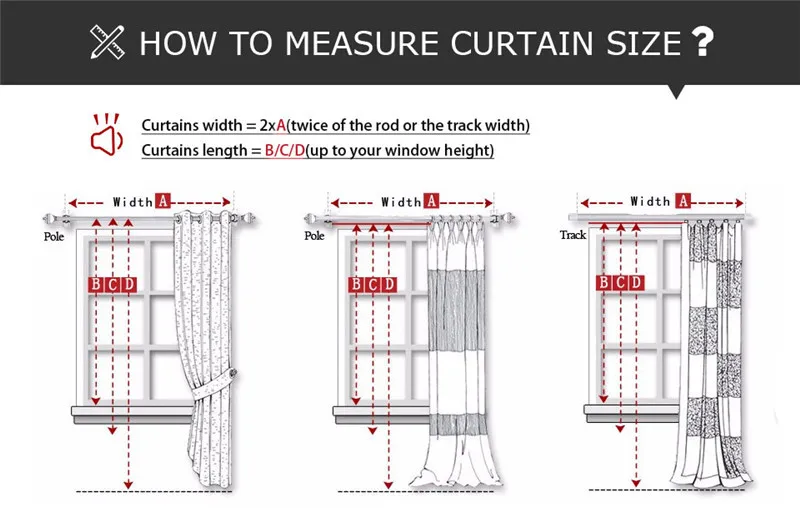 HOW TO MEASURE CURTAIN SIZE ?

Curtains width = 2xA(twice of the rod or the track width)
Curtains length = B/C/D(up to your window height)

Width A
Pole
B C D

Width A
Pole
B C D

Width A
Track
B C D