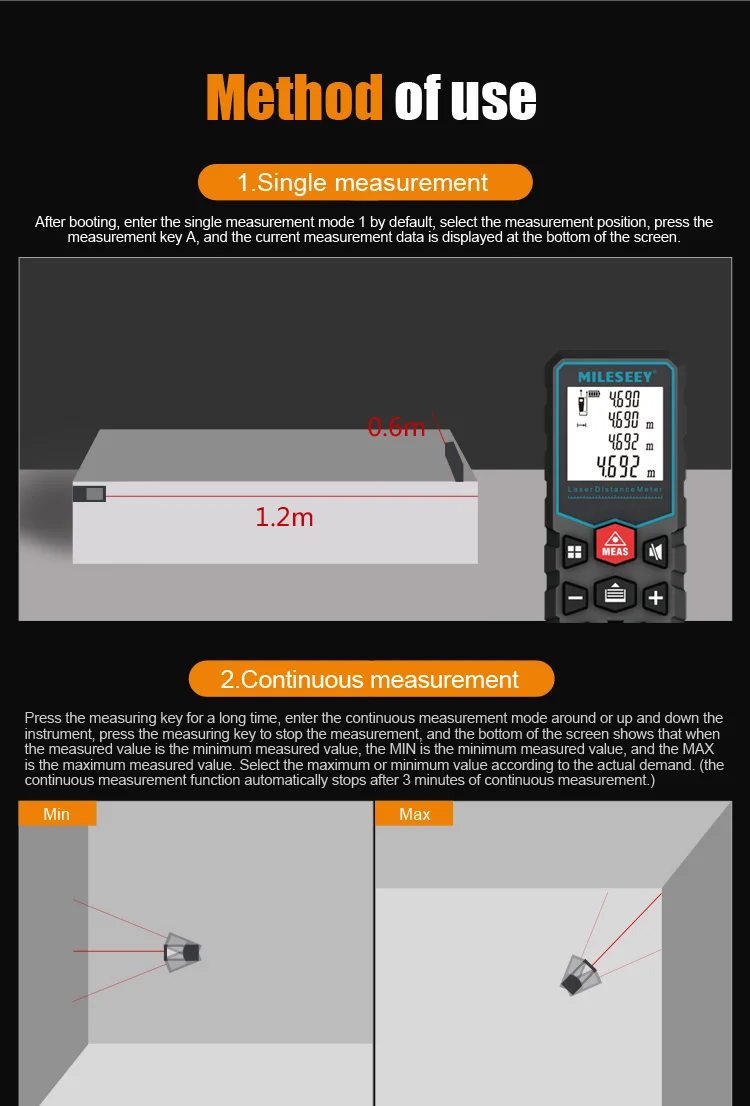 Method of use

1.Single measurement

After booting, enter the single measurement mode 1 by default, select the measurement position, press the measurement key A, and the current measurement data is displayed at the bottom of the screen.

0.6m

1.2m

MILESEEY

4.690
4.690 m
4.692 m
4.692 m

Laser Distance Meter

MEAS

2.Continuous measurement

Press the measuring key for a long time, enter the continuous measurement mode around or up and down the instrument, press the measuring key to stop the measurement, and the bottom of the screen shows that when the measured value is the minimum measured value, the MIN is the minimum measured value, and the MAX is the maximum measured value. Select the maximum or minimum value according to the actual demand. (the continuous measurement function automatically stops after 3 minutes of continuous measurement.)

Min

Max