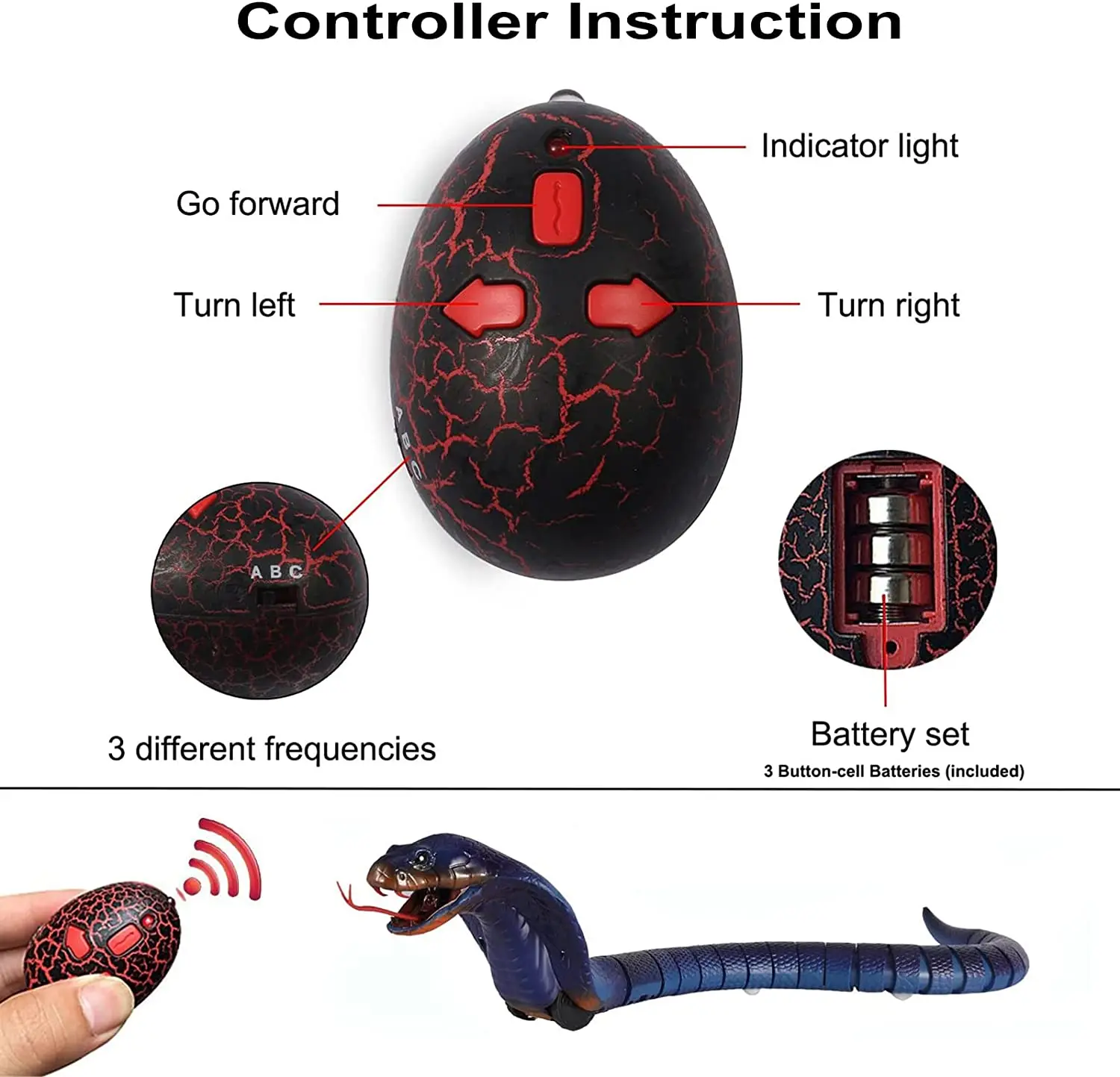 Controller Instruction

Indicator light

Go forward

Turn left

Turn right

A B C

A B C

3 different frequencies

Battery set

3 Button-cell Batteries (included)