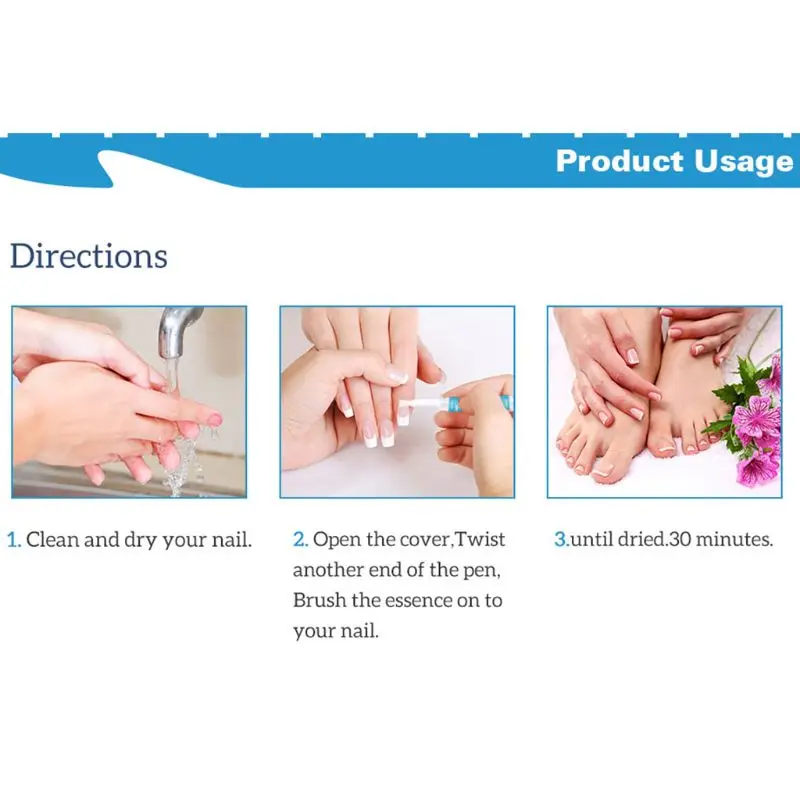 Product Usage

Directions

1. Clean and dry your nail.

2. Open the cover,Twist another end of the pen, Brush the essence on to your nail.

3.until dried.30 minutes.